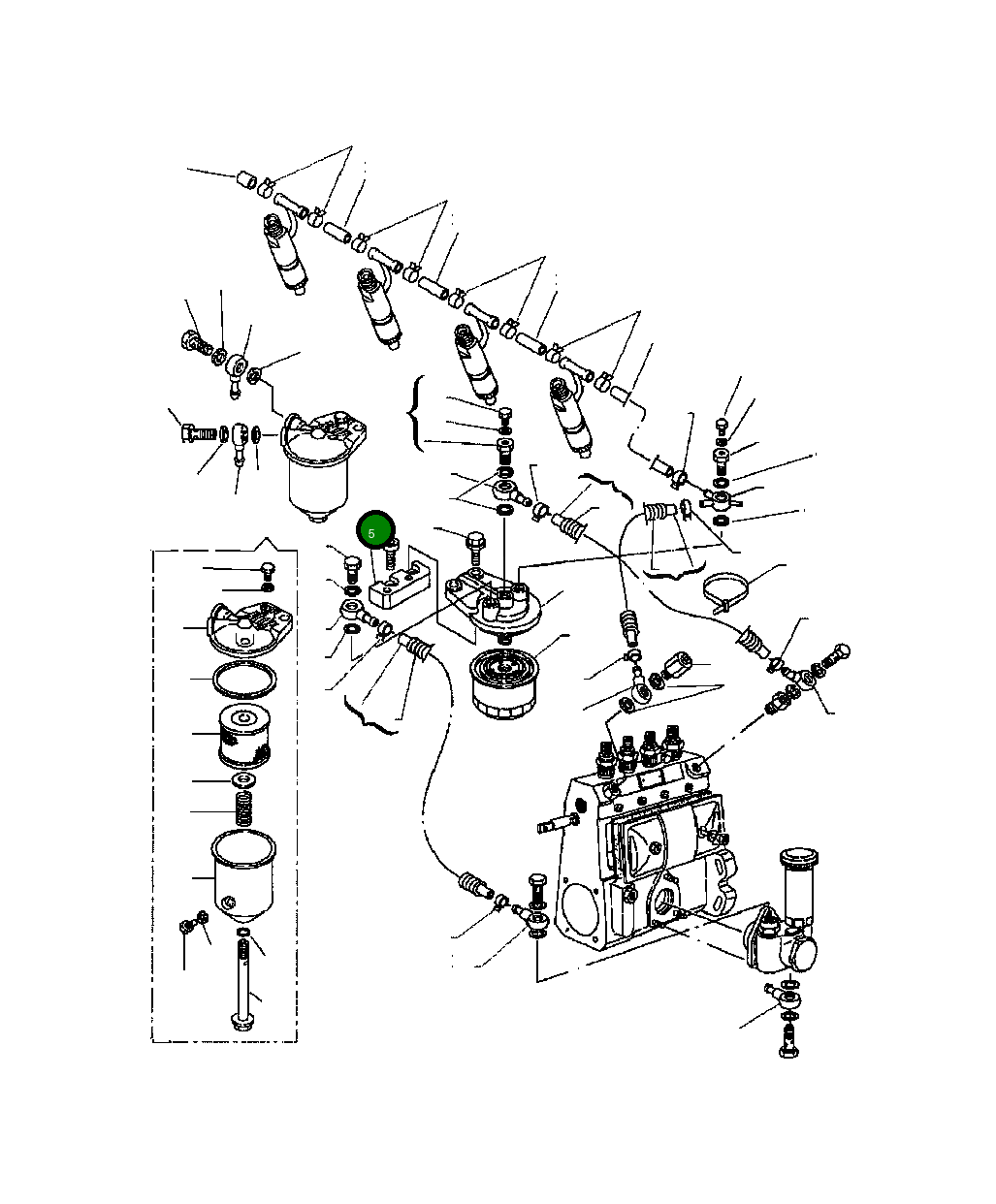 5