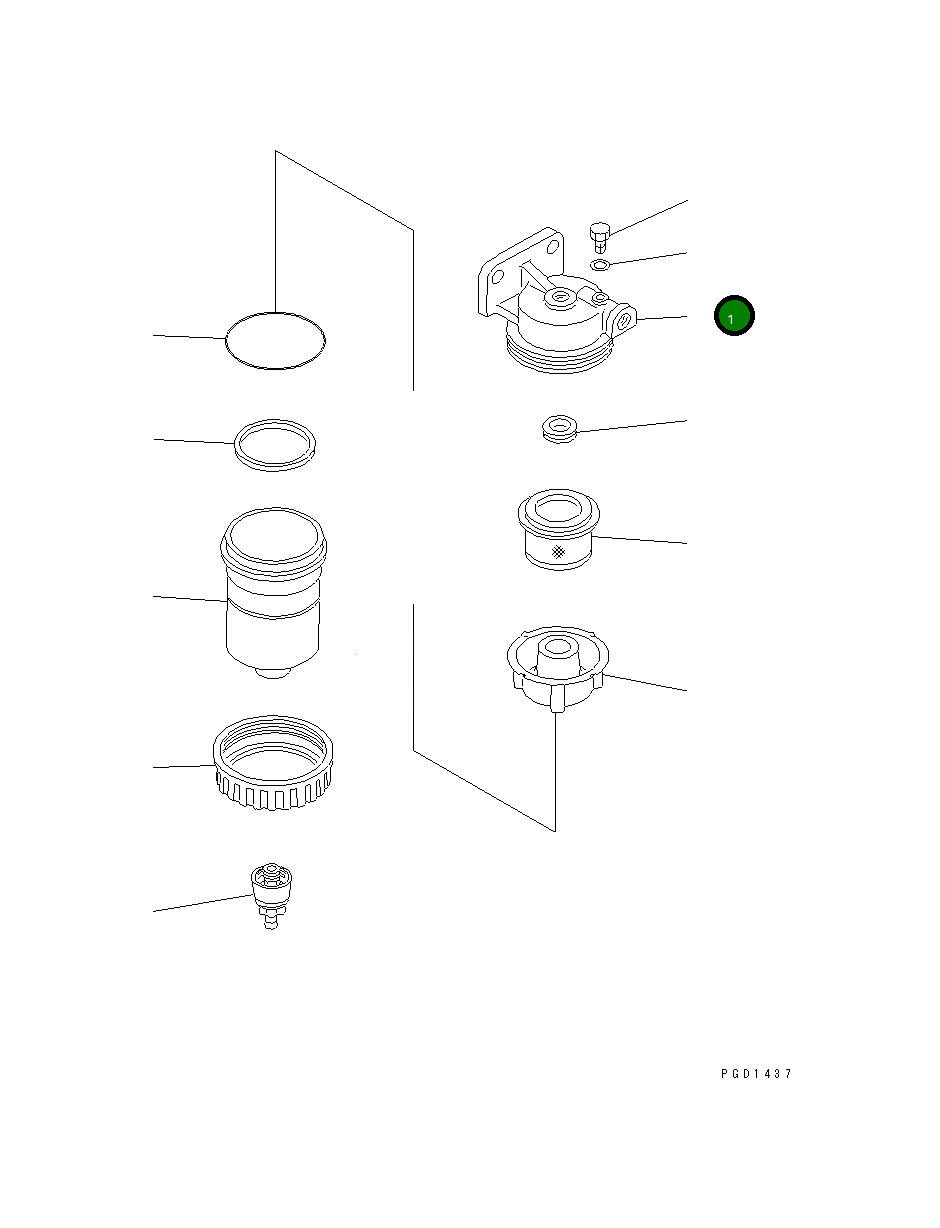 1

PGD1437