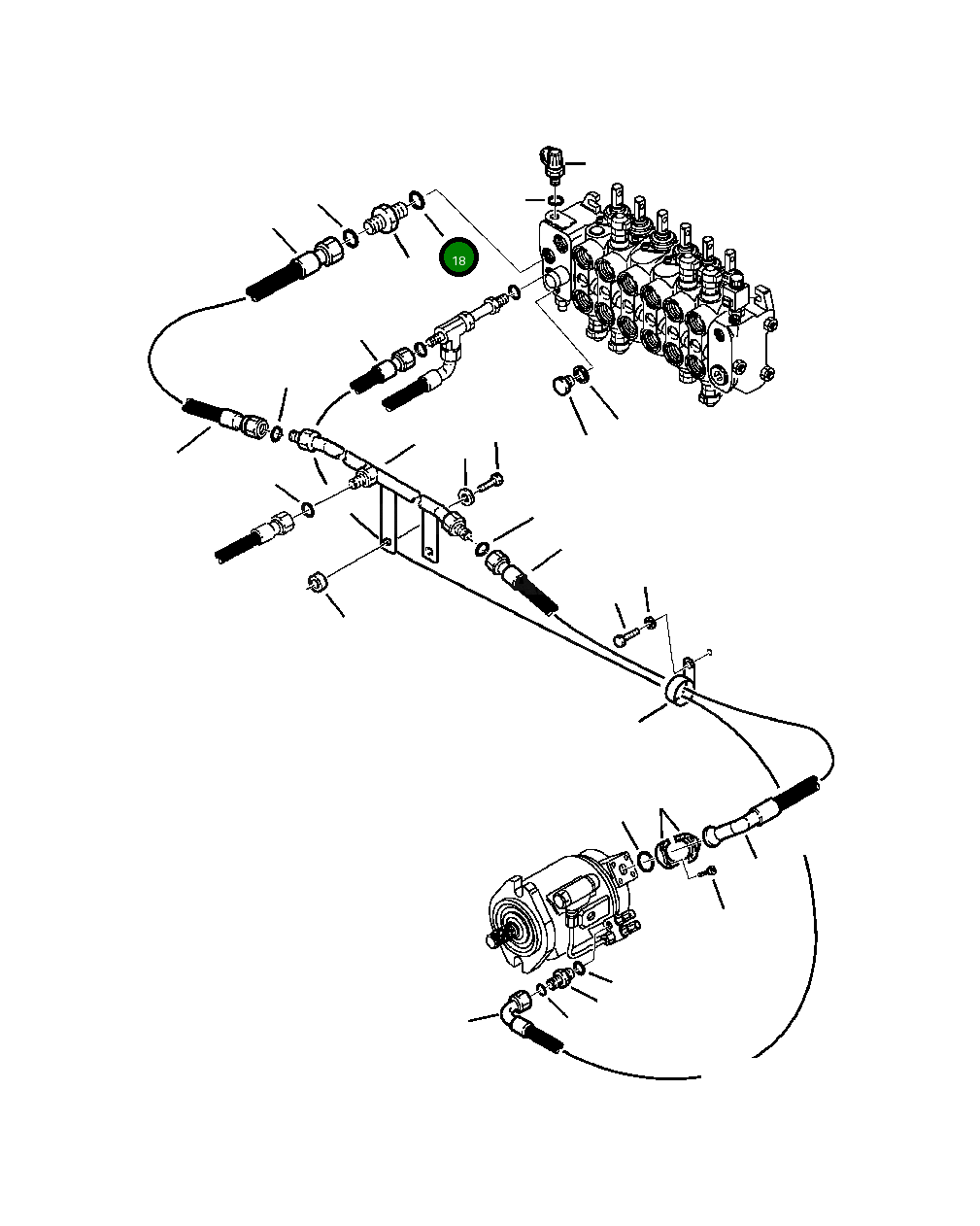 18