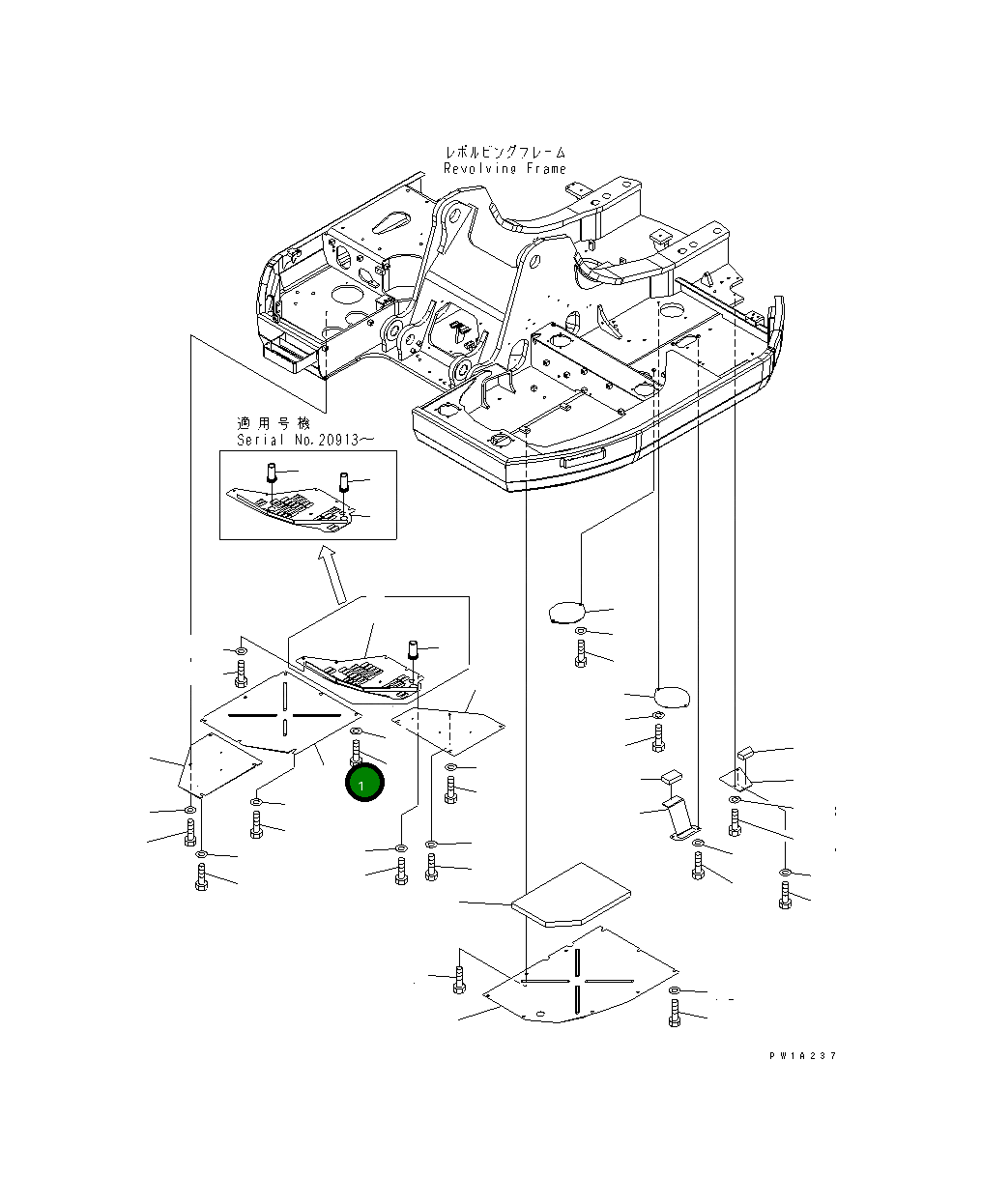 レボルビングフレーム
Revolving Frame

適用号機
Serial No.20913~

1

PW1A237