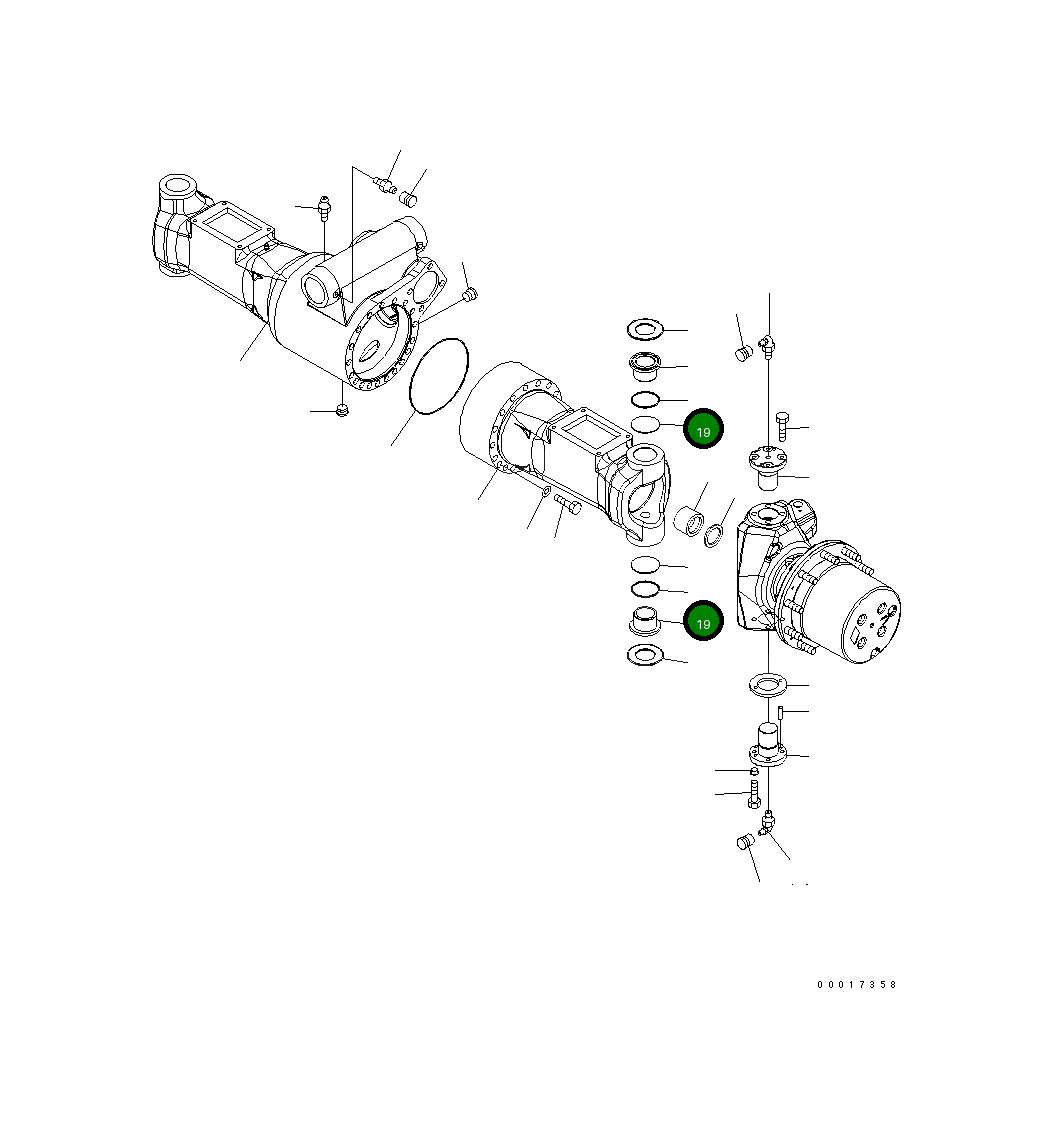 19

19

00017358