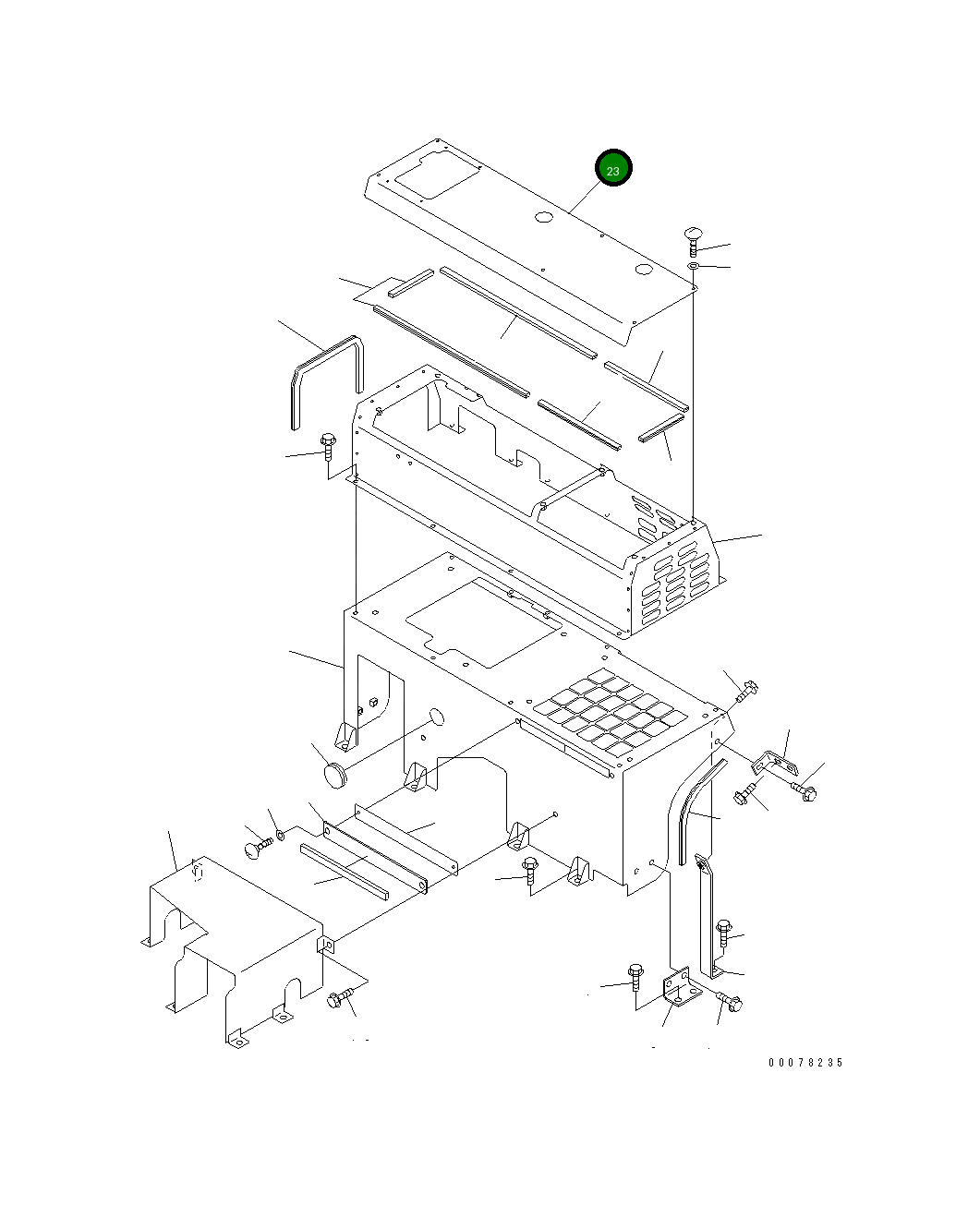 23

00078235