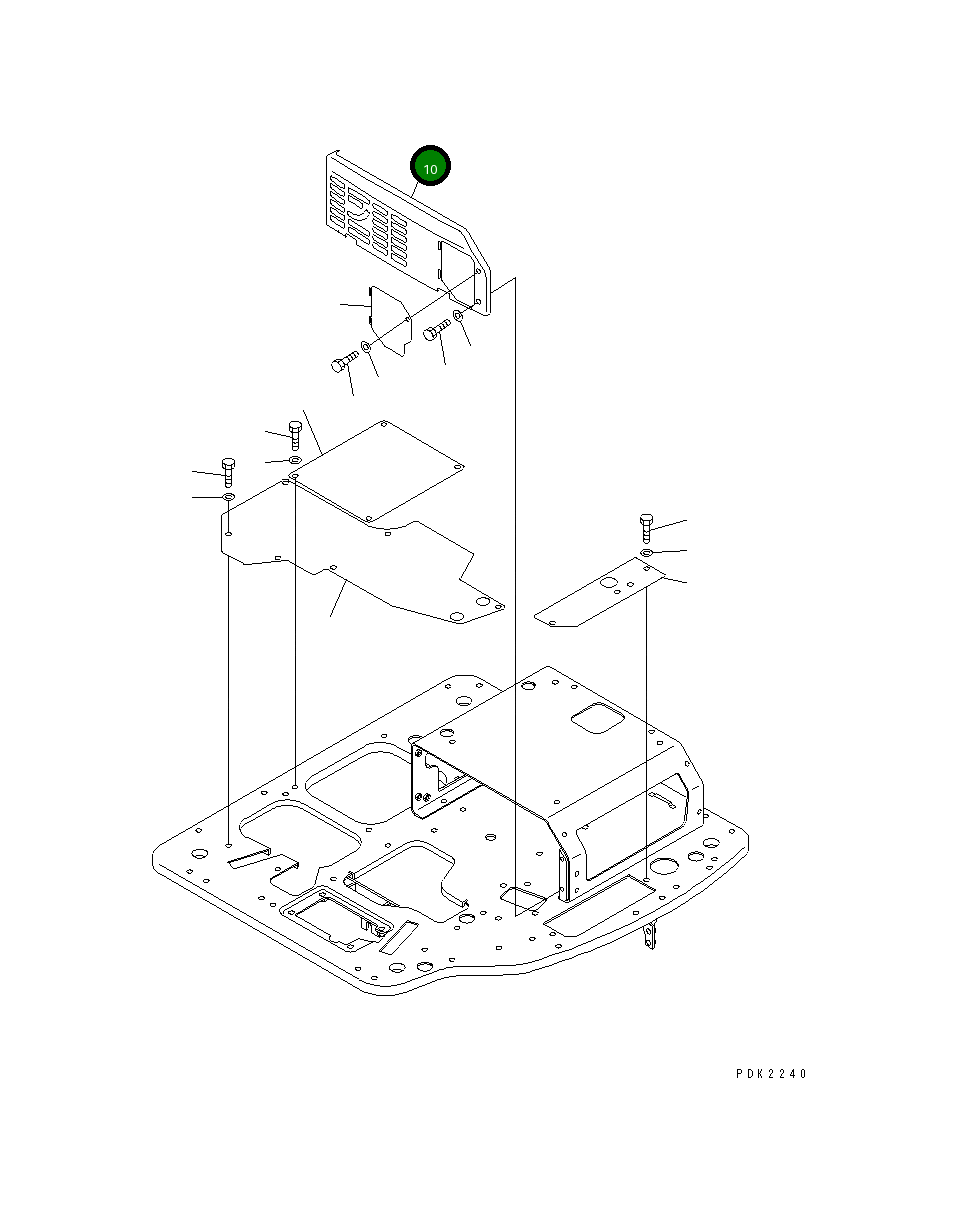 10

PDK2240