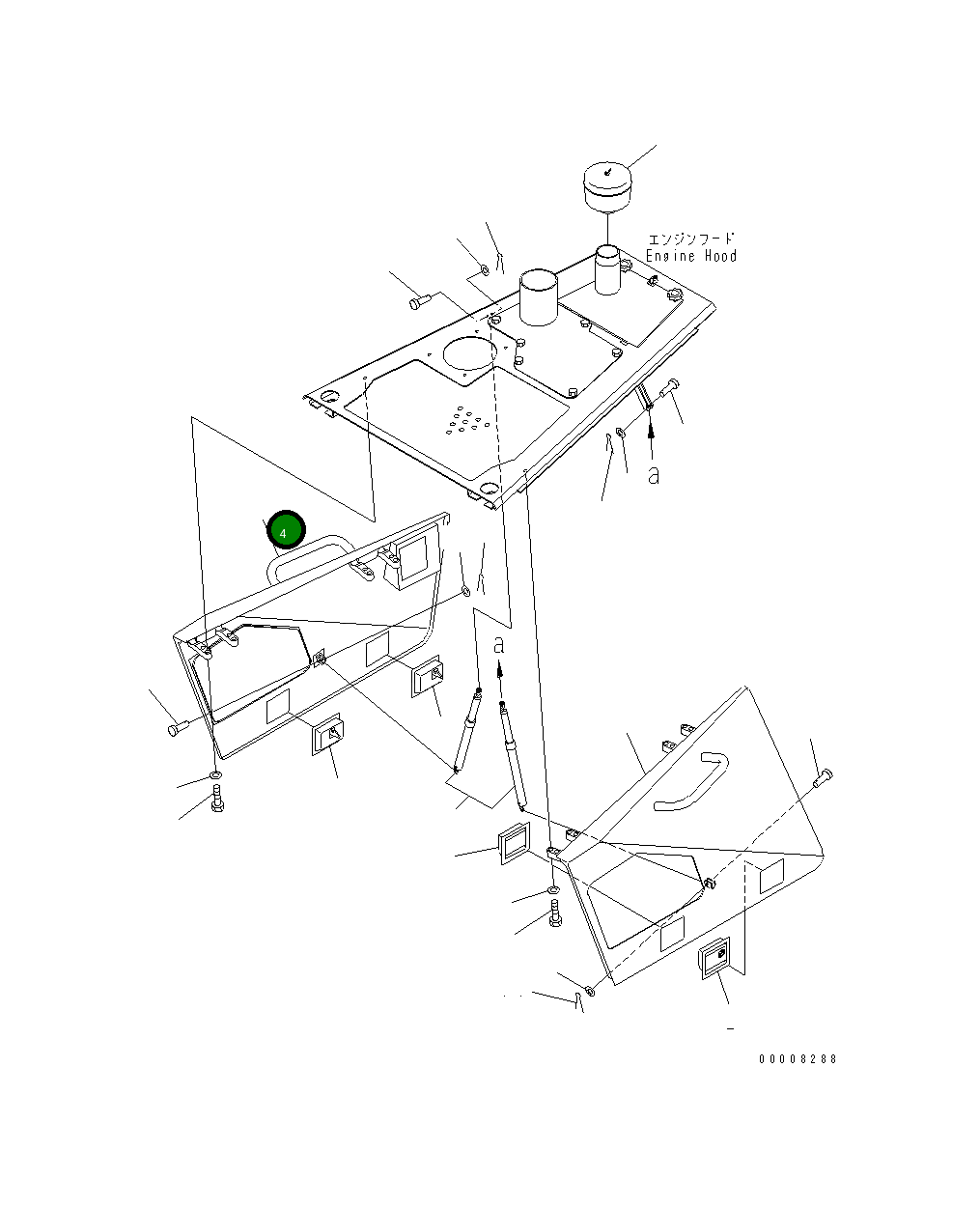 エンジンフード
Engine Hood

a

4

a

00008288