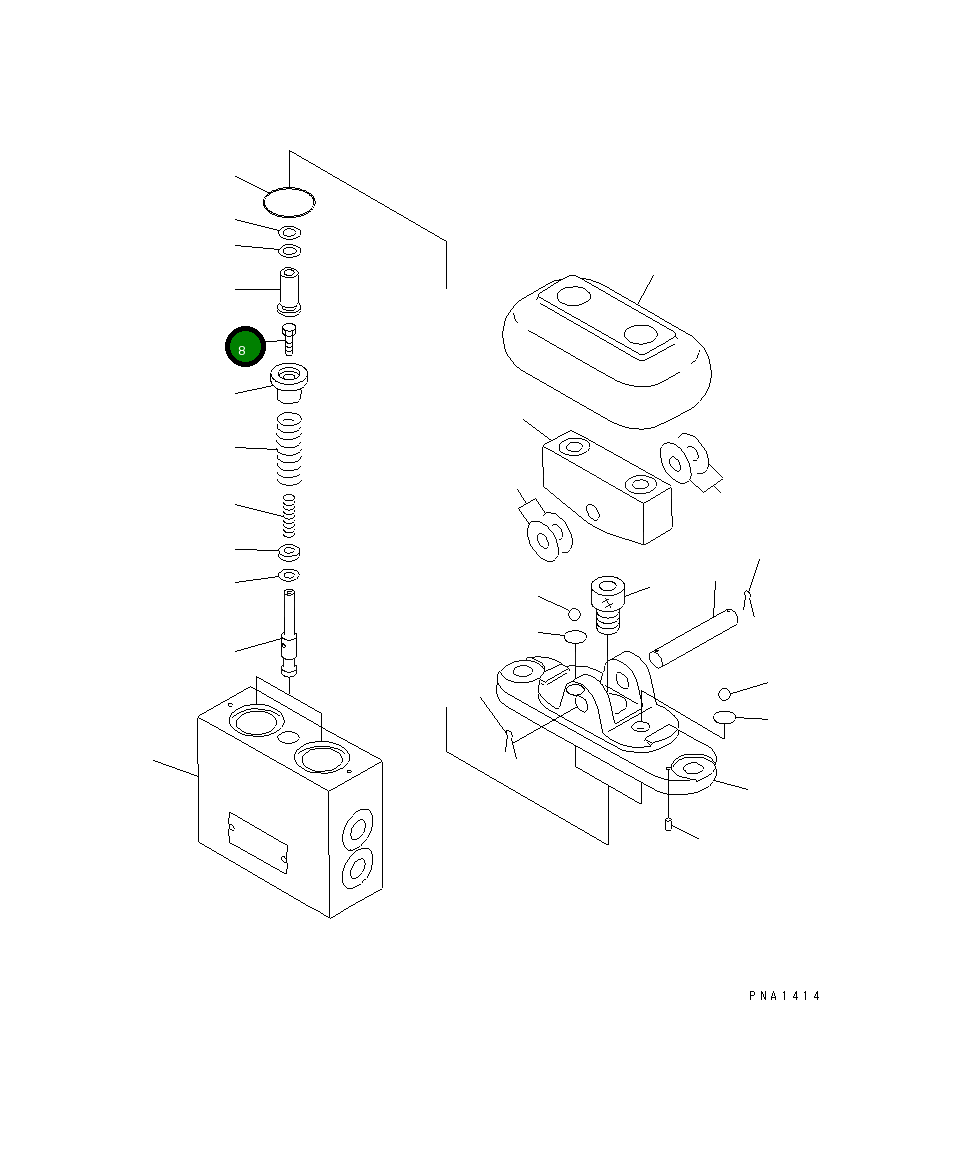 8

PNA1414