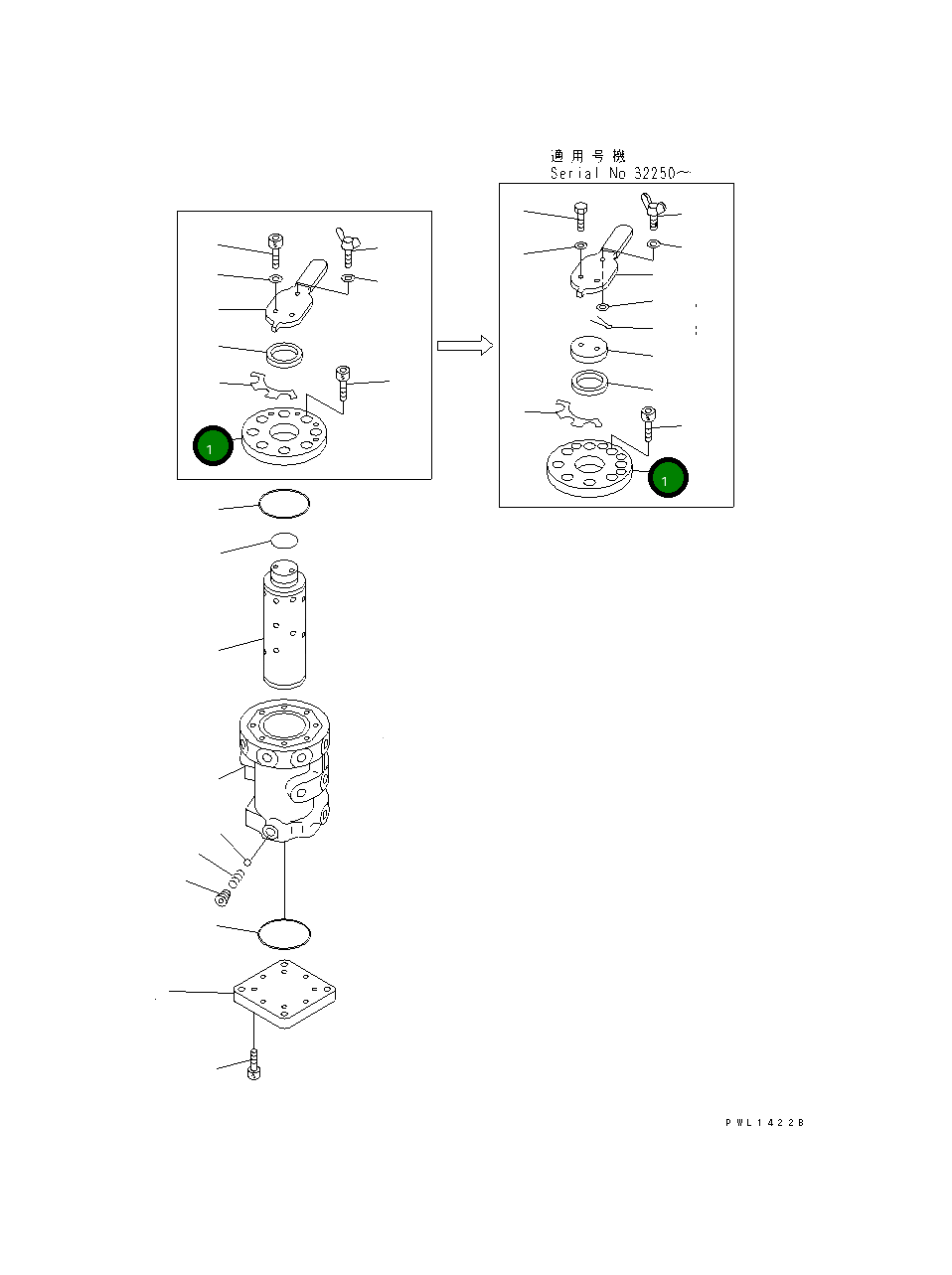 適用号機
Serial No 32250~

1

1

PWL1422B