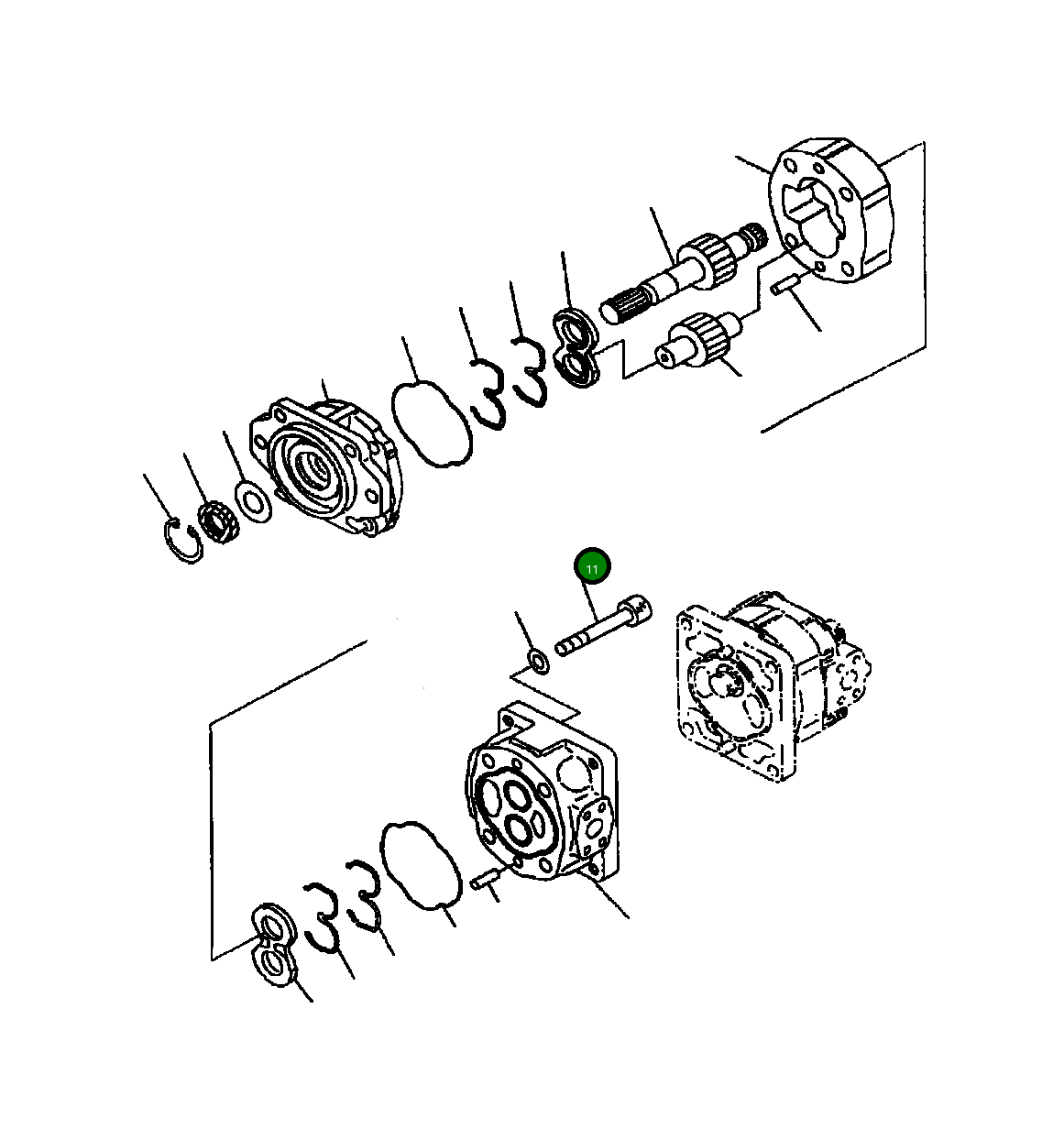 11