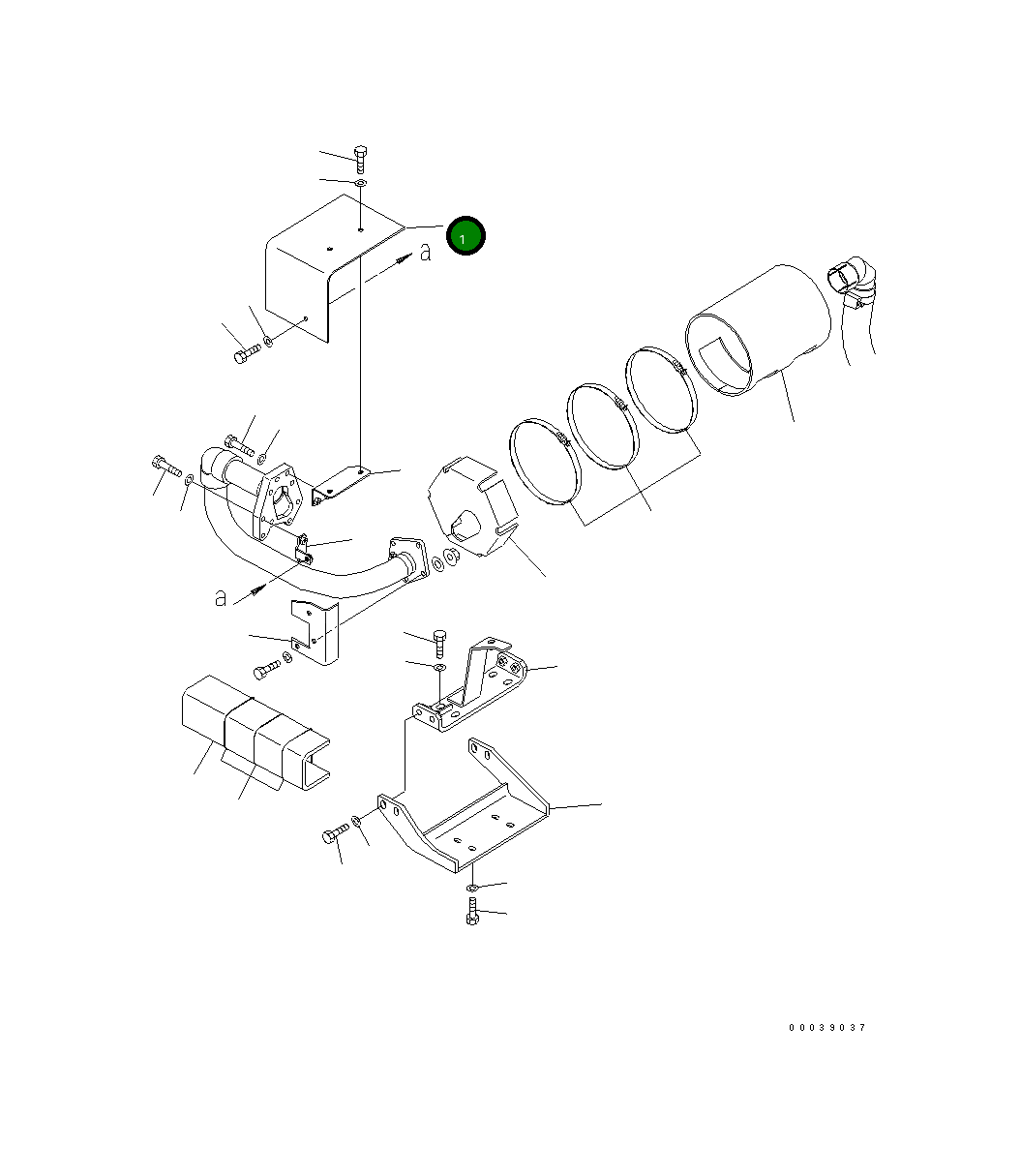 1
a
a
00039037