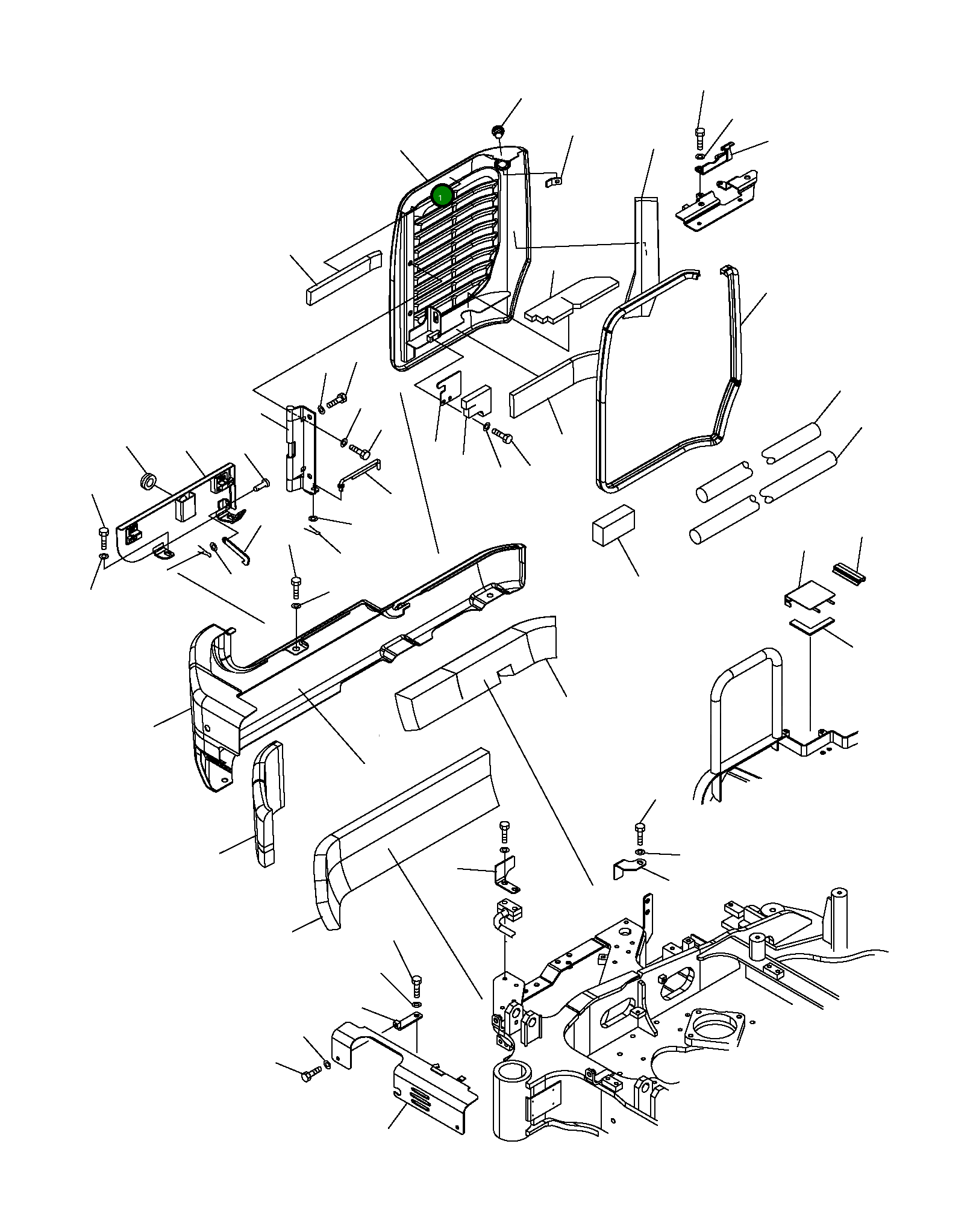 1