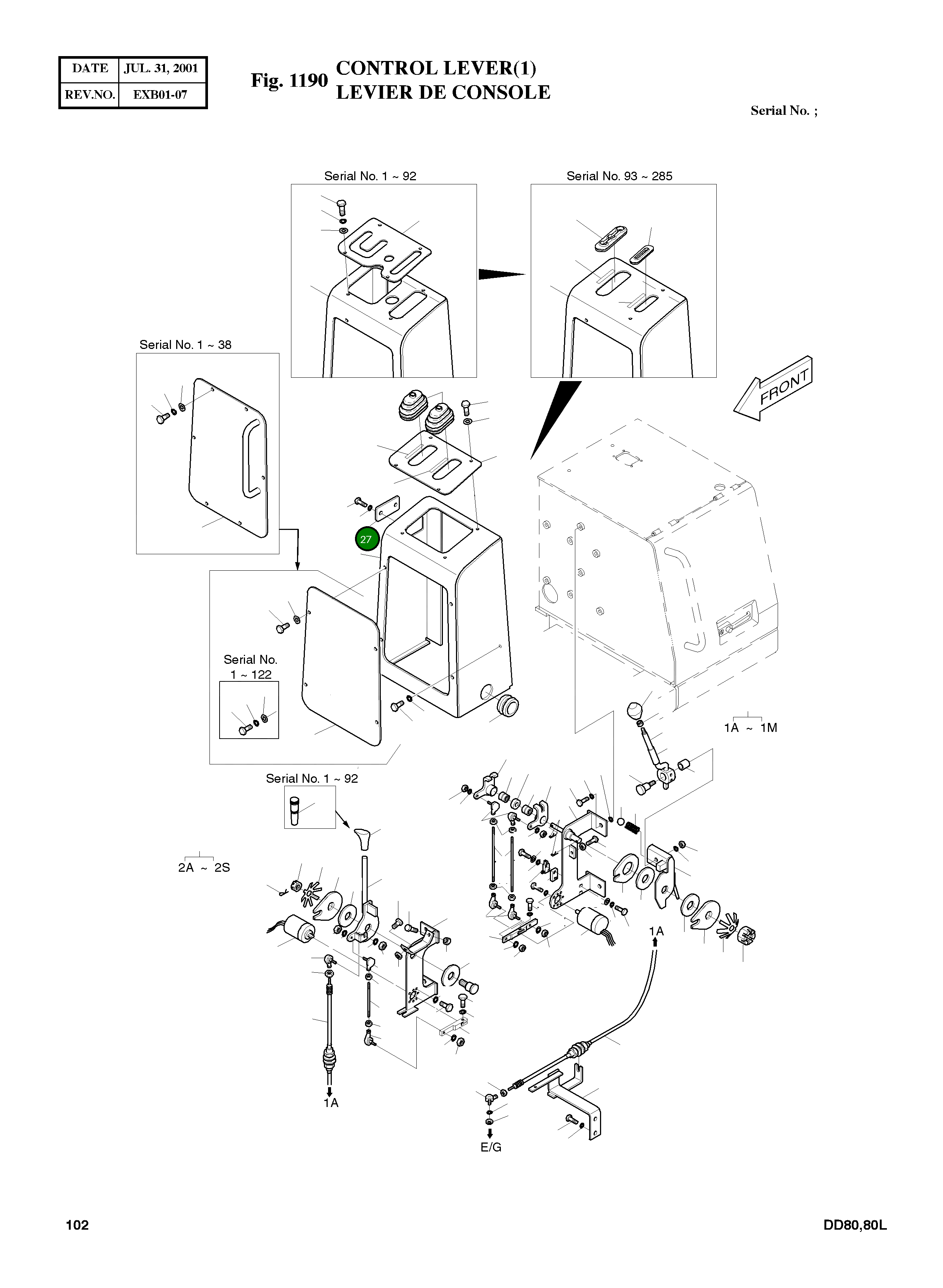 | DATE | JUL. 31, 2001 |
|---|---|
| REV.NO. | EXB01-07 |

Fig. 1190 CONTROL LEVER(1)
LEVIER DE CONSOLE

Serial No. ;

Serial No. 1 ~ 92

Serial No. 93 ~ 285

Serial No. 1 ~ 38

FRONT

27

Serial No. 1 ~ 122

1A ~ 1M

Serial No. 1 ~ 92

2A ~ 2S

1A

1A

E/G

102

DD80,80L