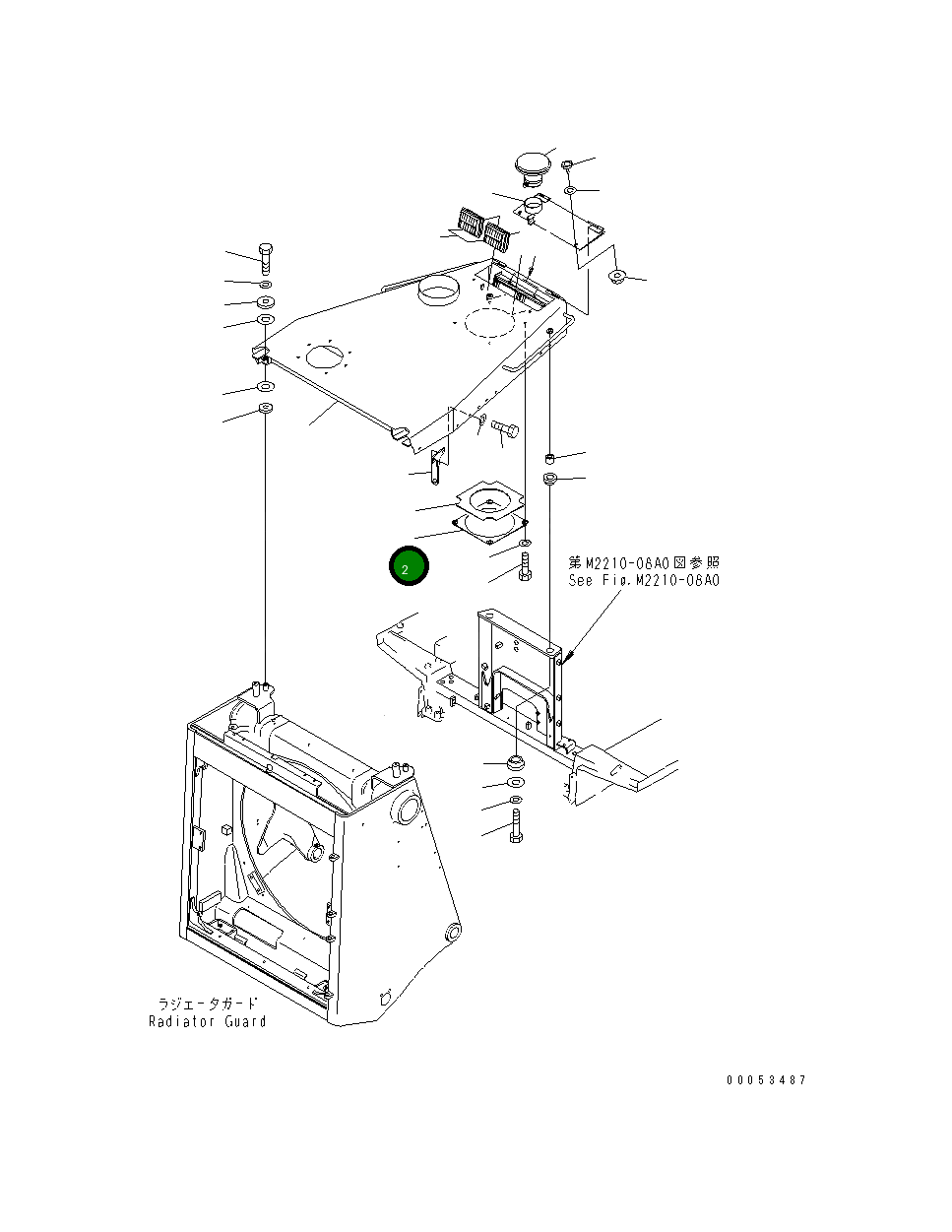 2

第M2210-06A0図参照
See Fig.M2210-06A0

ラジエータガード
Radiator Guard

00053487