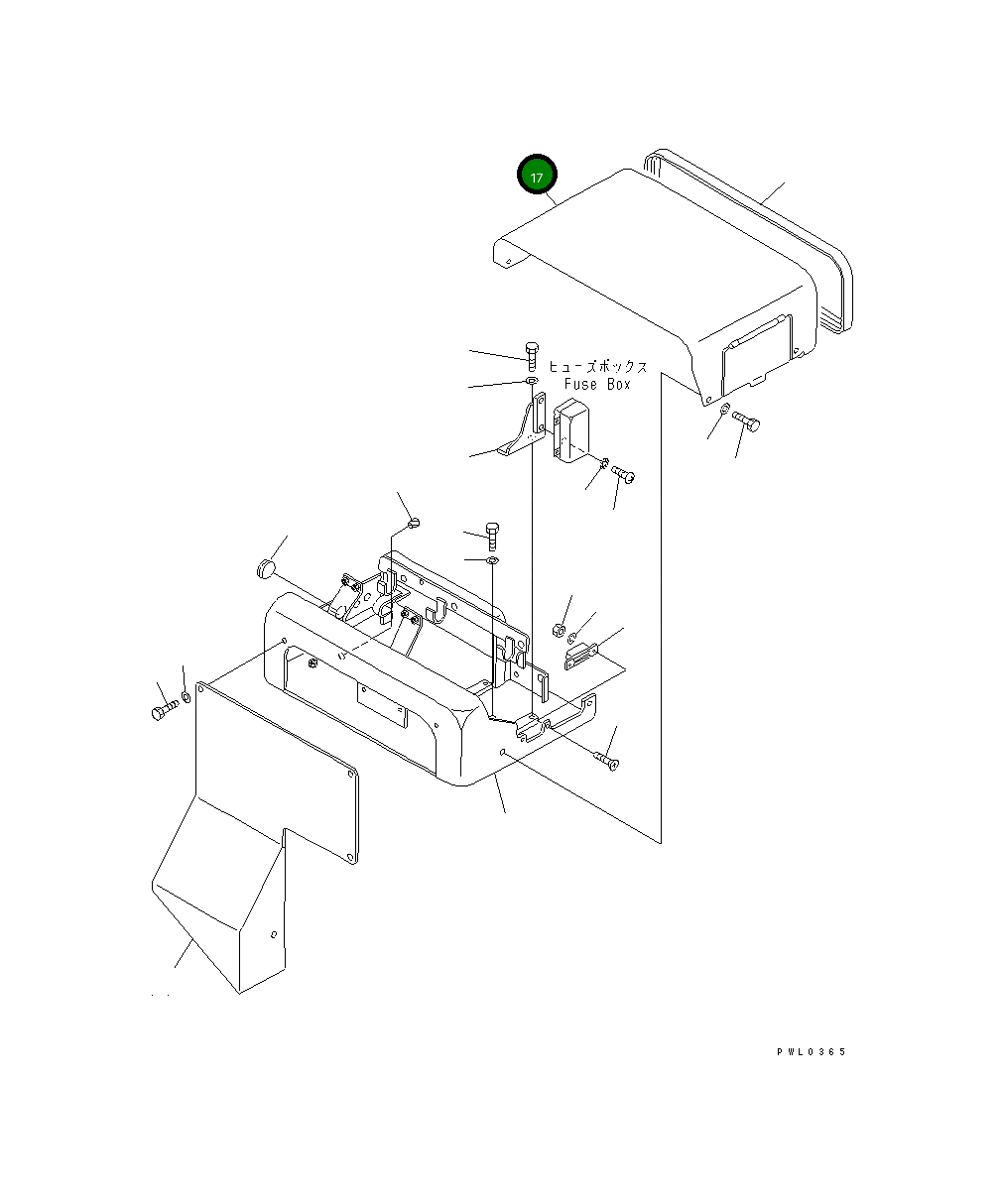 17

ヒューズボックス
Fuse Box

PWL0365