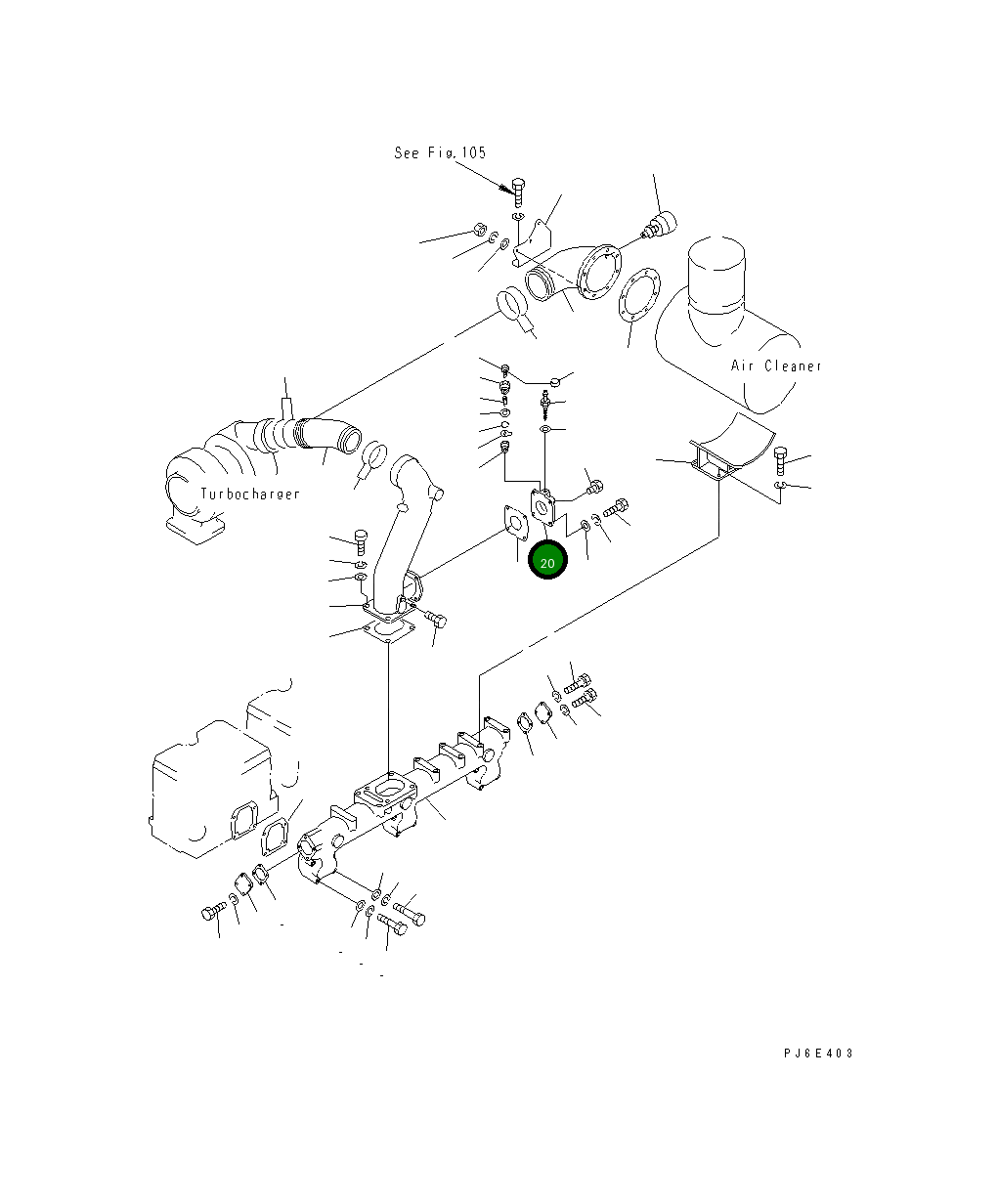 See Fig.105

Air Cleaner

Turbocharger

20

PJ6E403