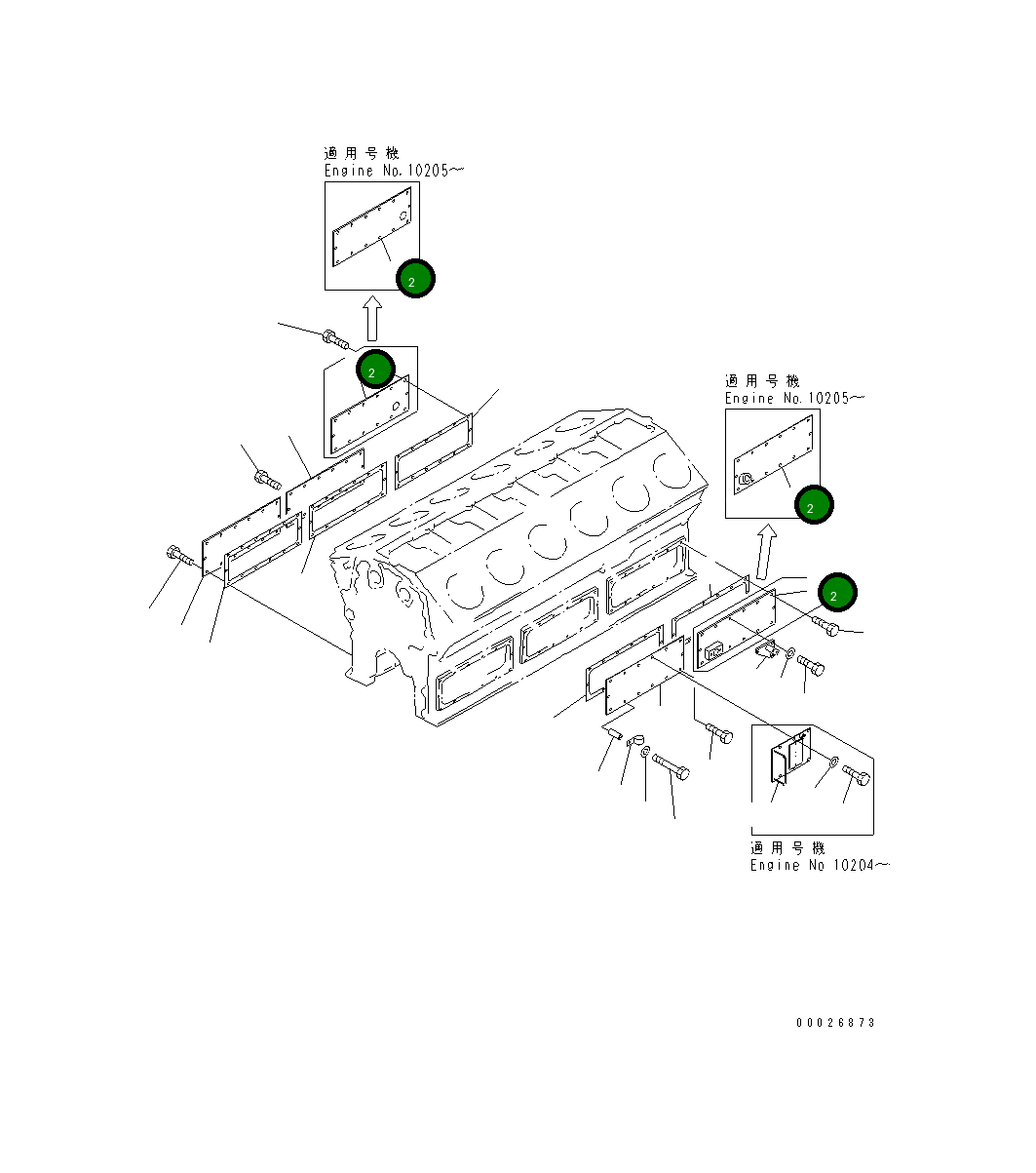 適用号機
Engine No.10205～

2

2

適用号機
Engine No.10205～

2

2

適用号機
Engine No 10204～

00026873