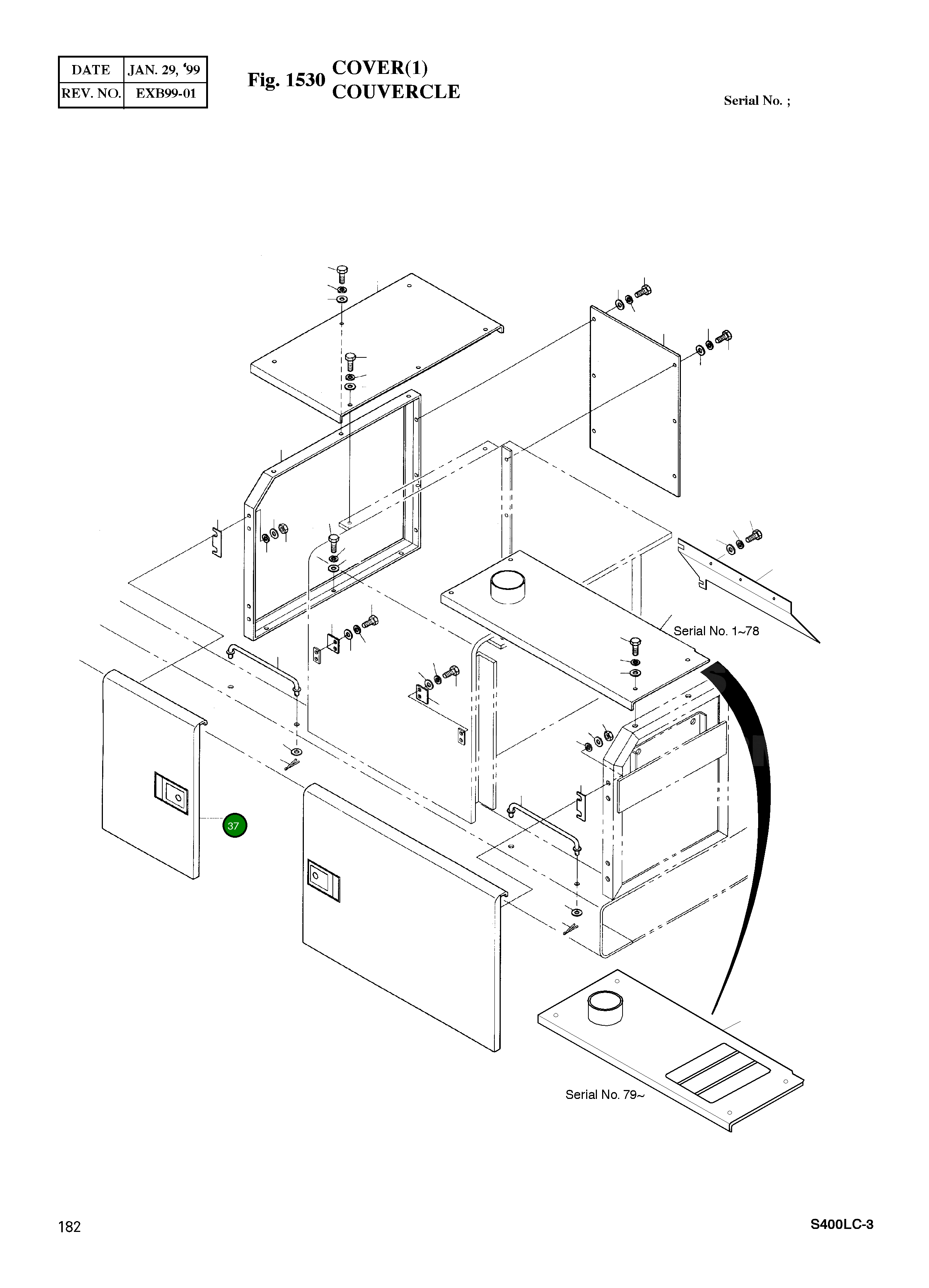 | DATE | JAN. 29, '99 |
|---|---|
| REV. NO. | EXB99-01 |

Fig. 1530 COVER(1)
COUVERCLE

Serial No. ;

Serial No. 1~78

37

Serial No. 79~

182

S400LC-3