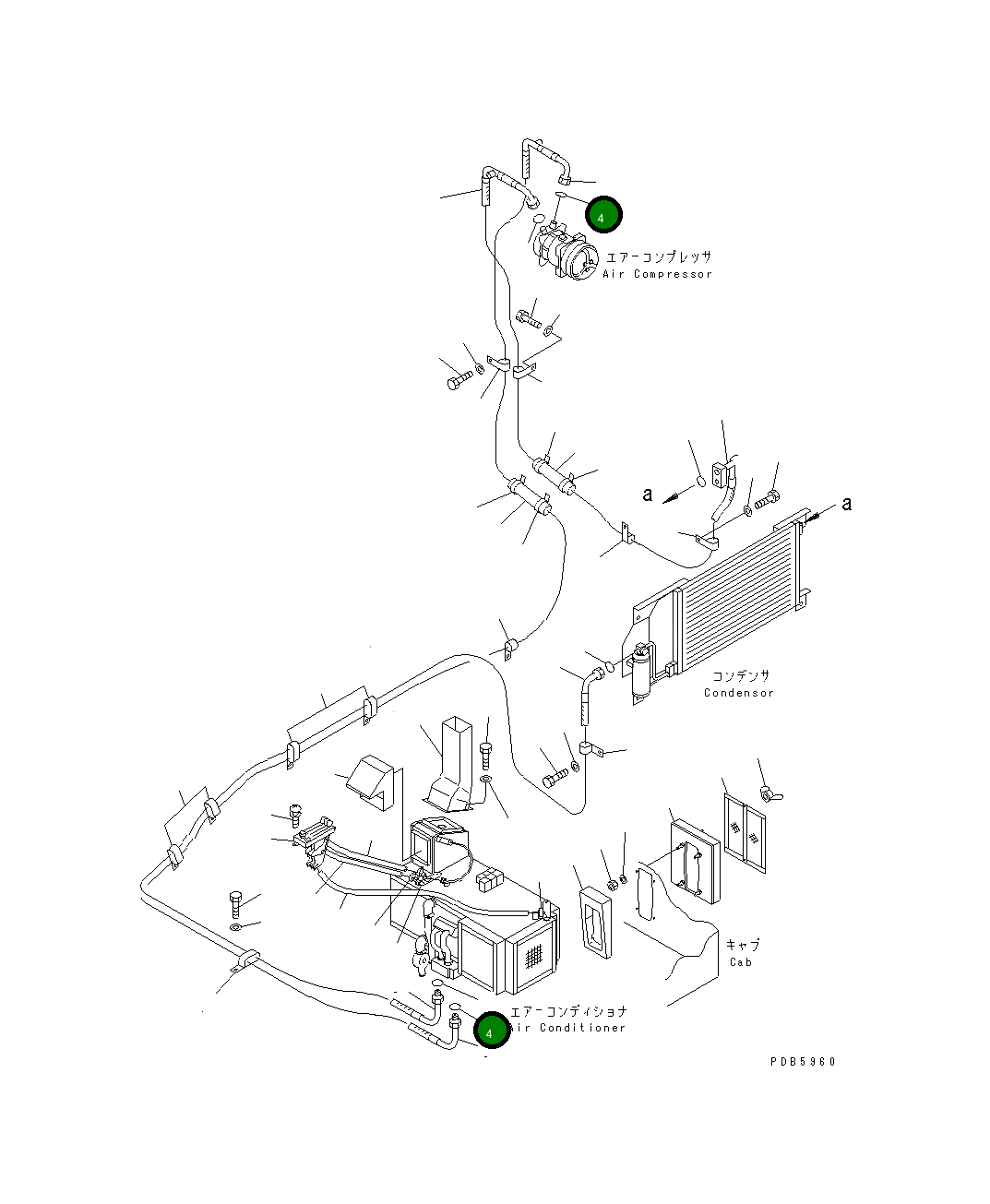 4

エアーコンプレッサ
Air Compressor

a

a

コンデンサ
Condensor

キャブ
Cab

エアーコンディショナ
Air Conditioner

4

PDB5960