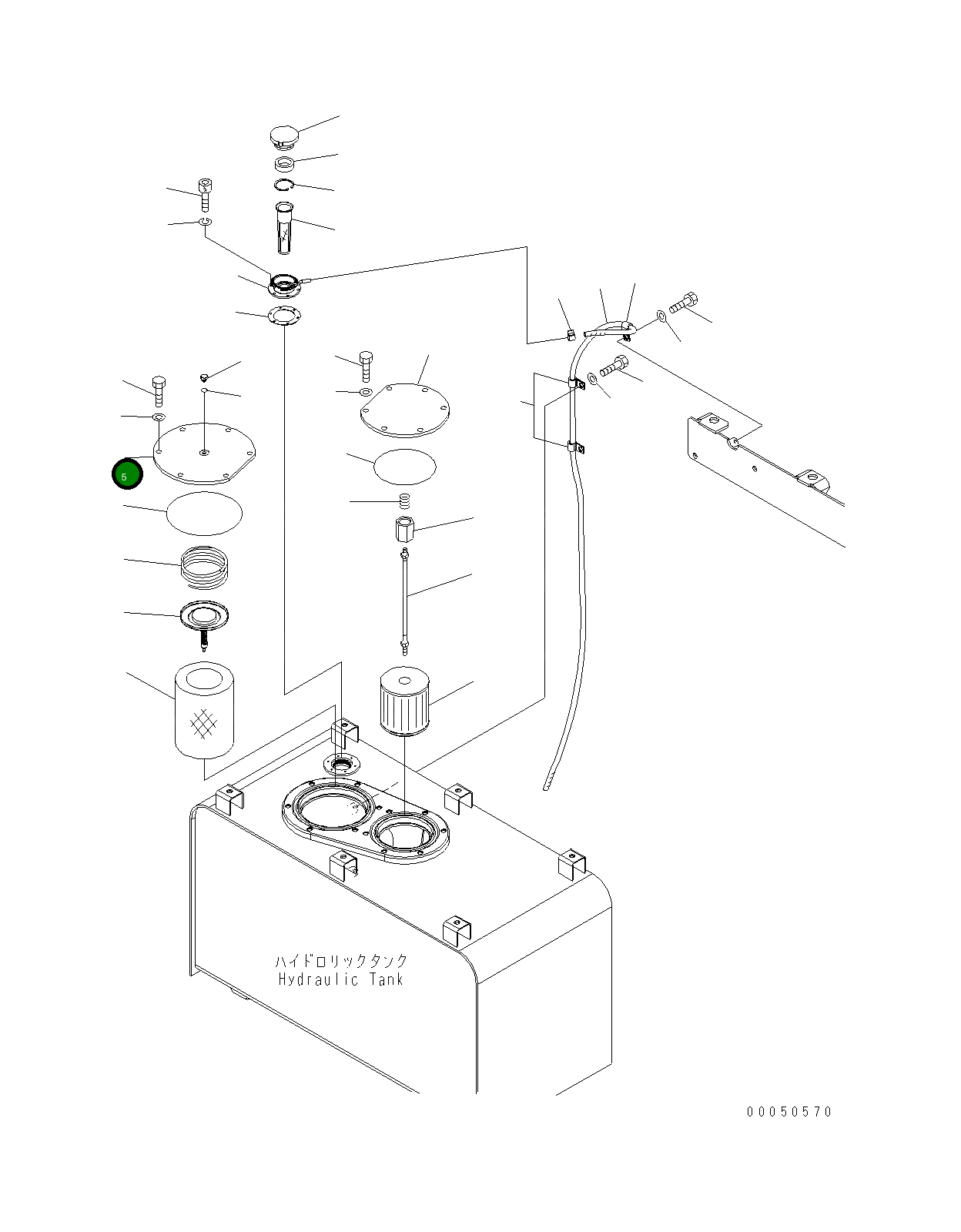 5

ハイドロリックタンク
Hydraulic Tank

00050570