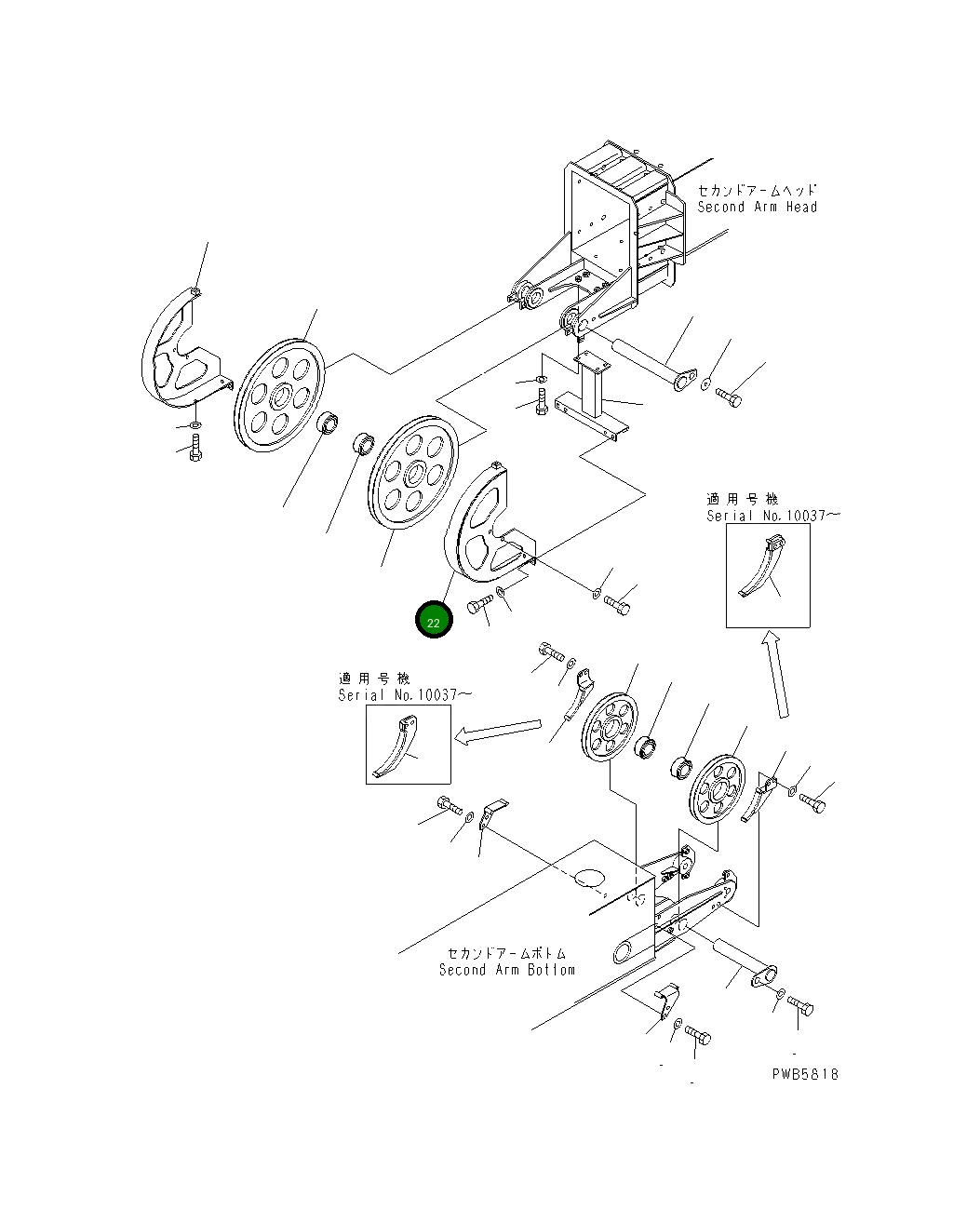 セカンドアームヘッド
Second Arm Head

適用号機
Serial No.10037～

22

適用号機
Serial No.10037～

セカンドアームボトム
Second Arm Bottom

PWB5818