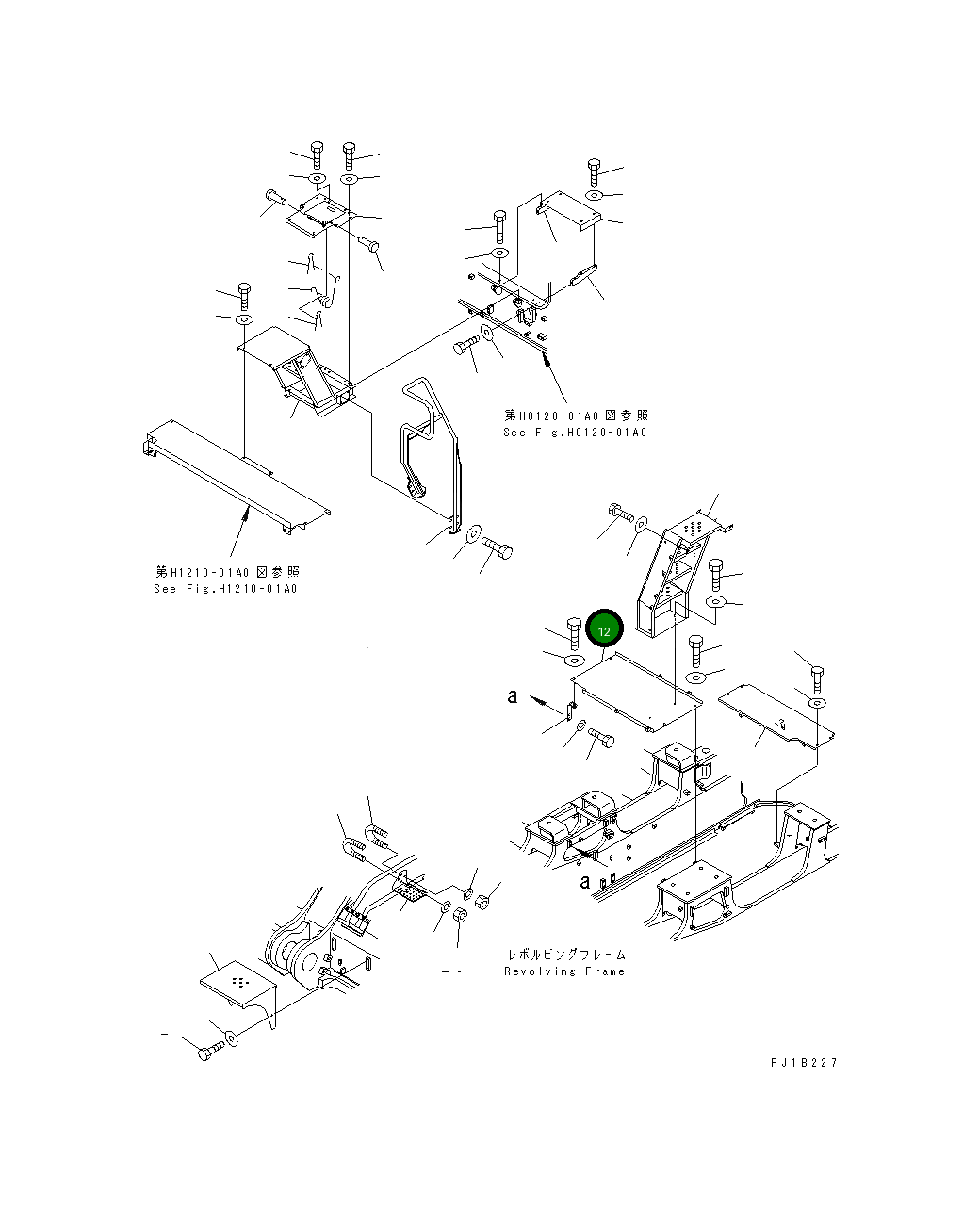 第H0120-01A0図参照
See Fig.H0120-01A0

第H1210-01A0図参照
See Fig.H1210-01A0

12

a

a

レボルビングフレーム
Revolving Frame

PJ1B227