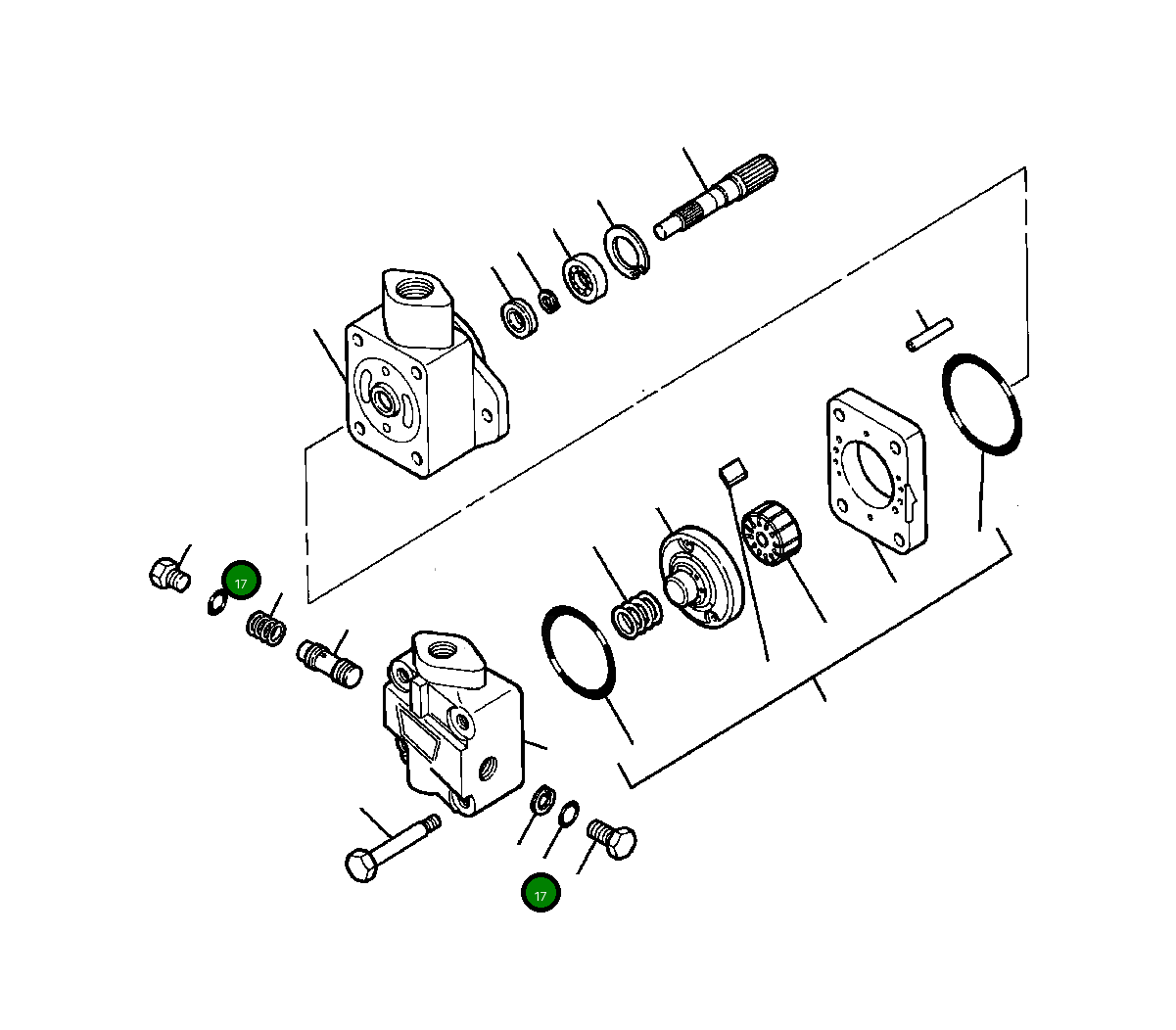 17

17