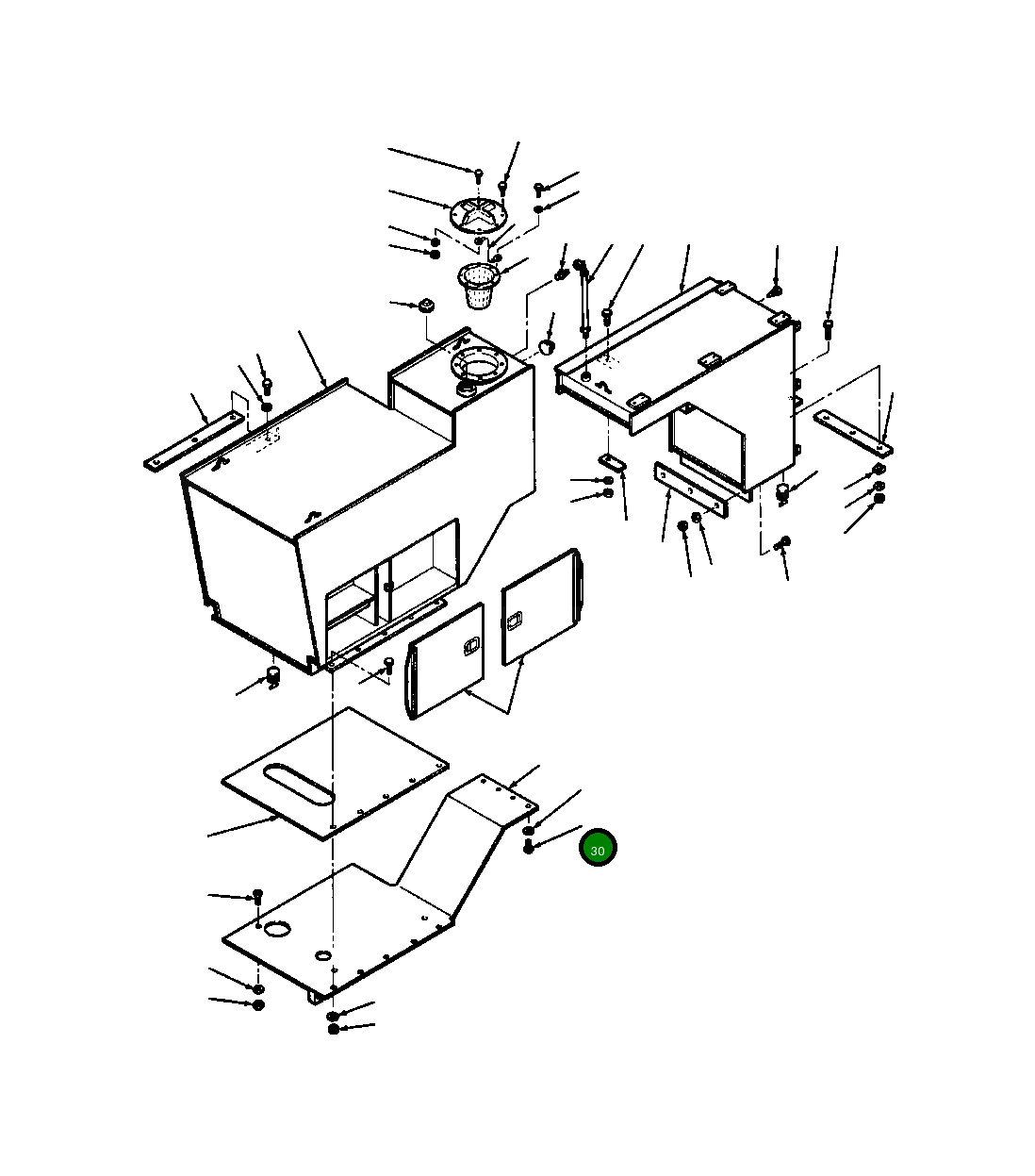 30