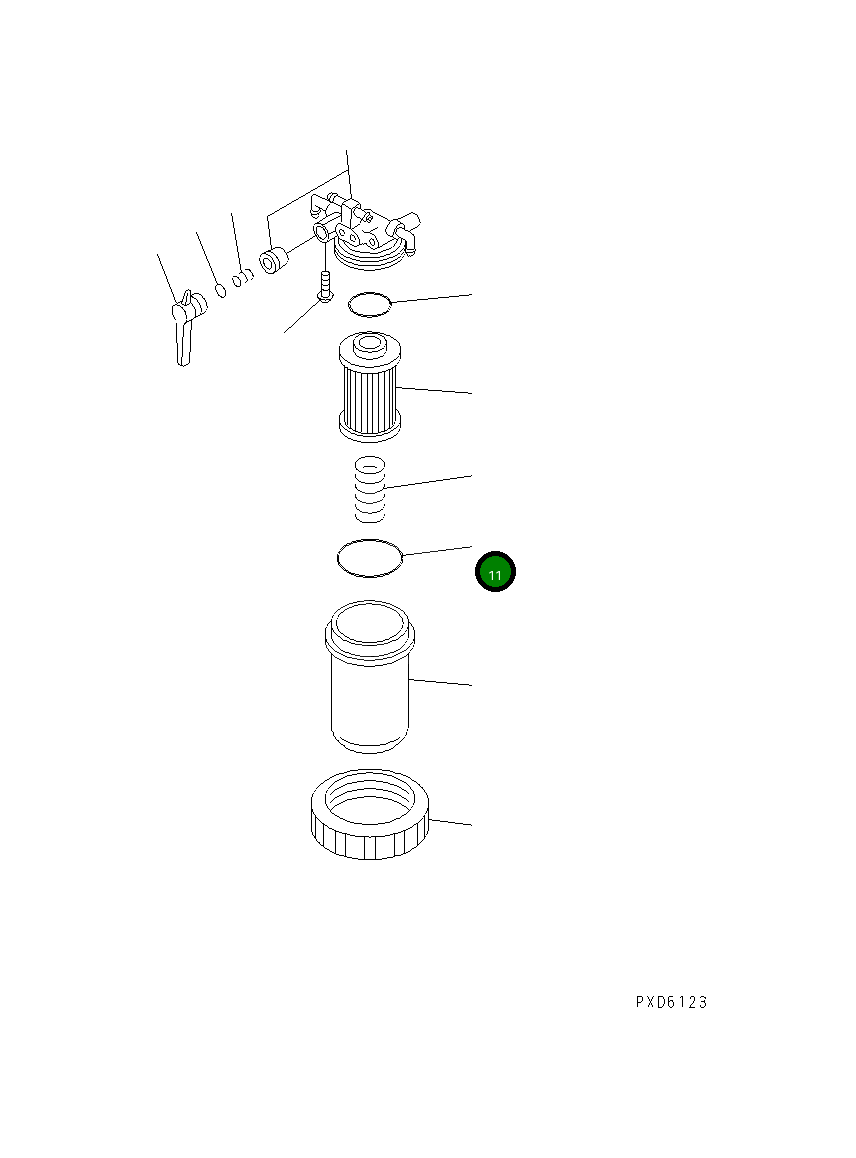 11

PXD6123