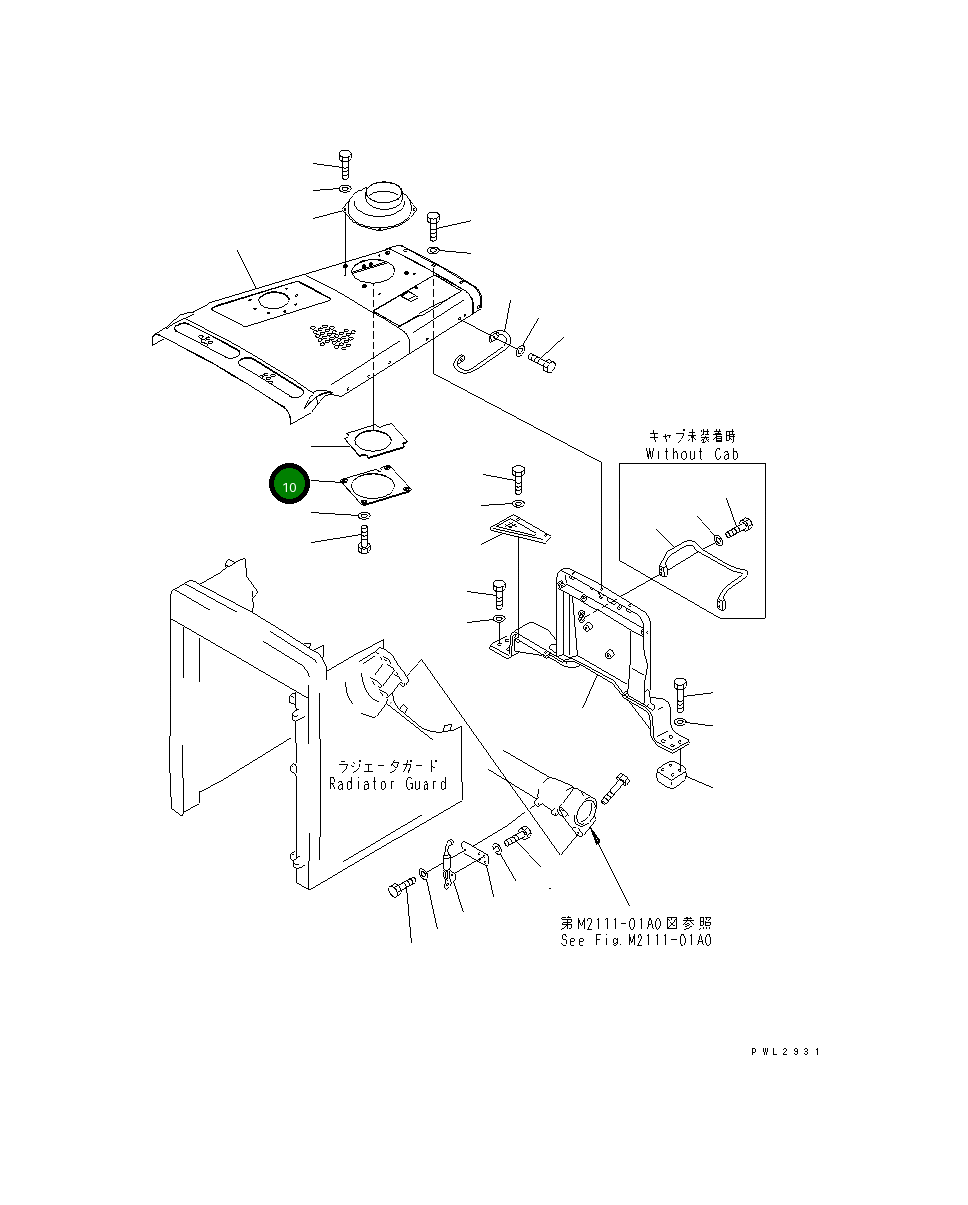 キャブ未装着時
Without Cab

10

ラジエータガード
Radiator Guard

第M2111-01A0図参照
See Fig.M2111-01A0

PWL2931