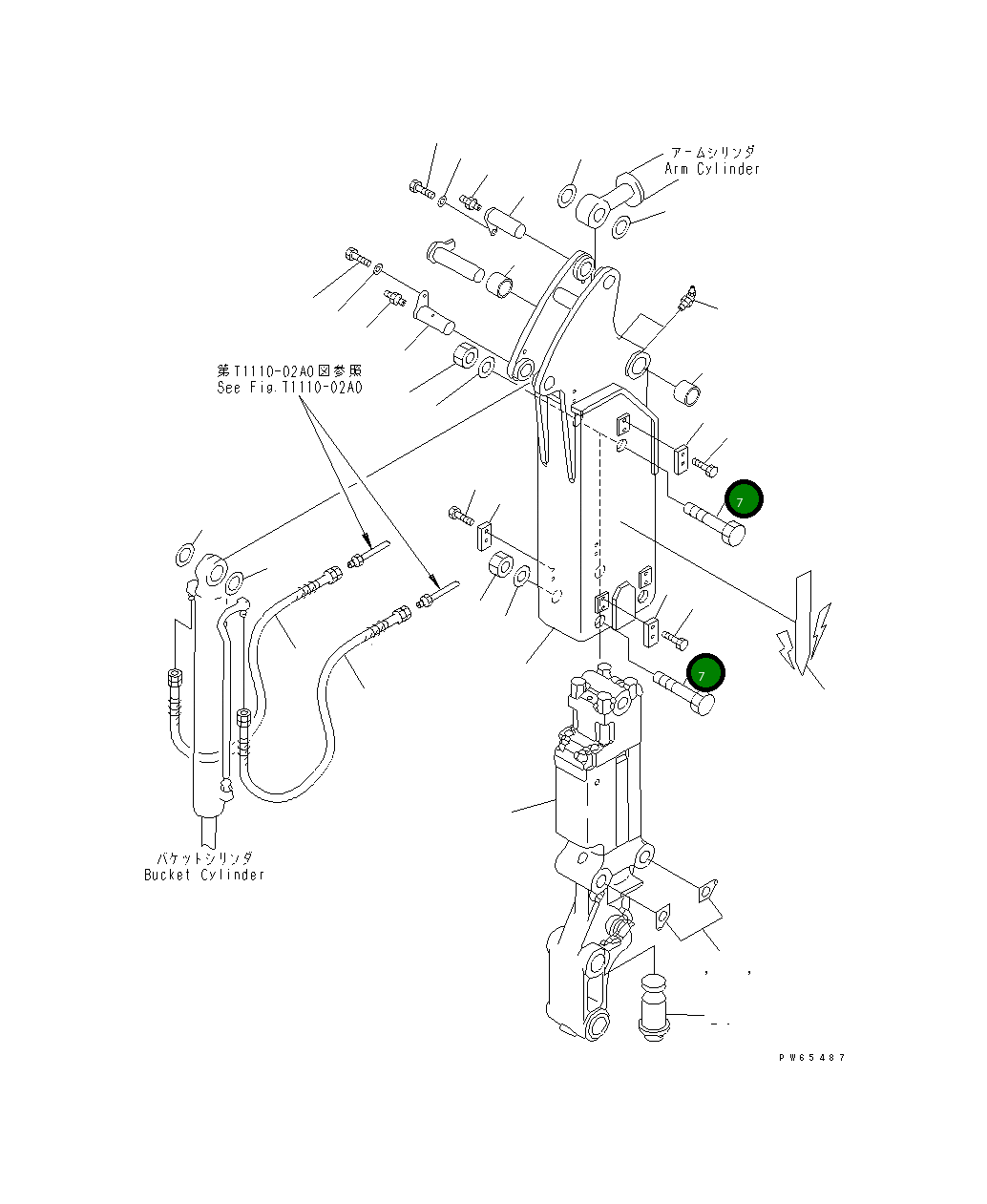 アームシリンダ
Arm Cylinder

第T1110-02A0図参照
See Fig.T1110-02A0

7

7

バケットシリンダ
Bucket Cylinder

PW65487