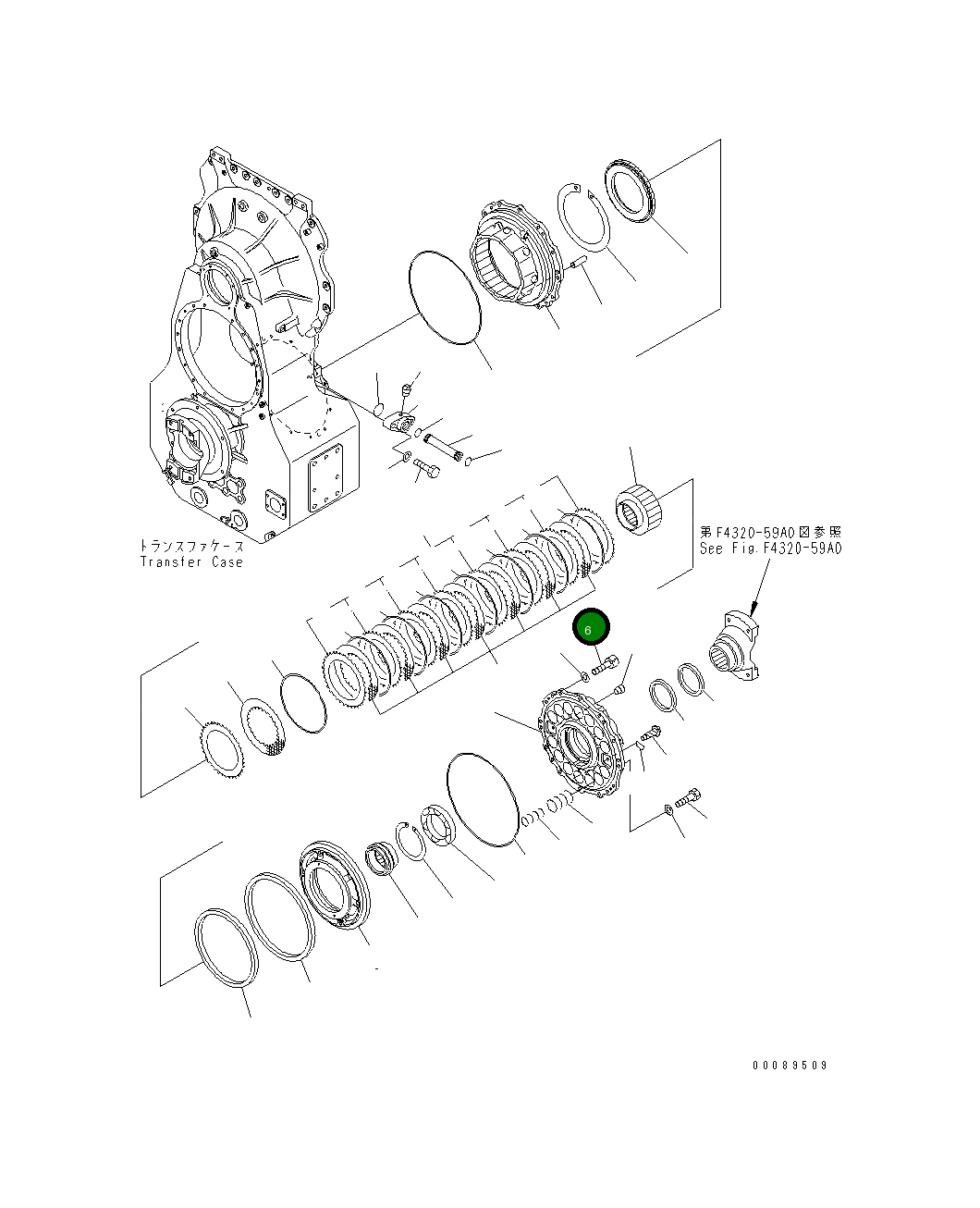 トランスファケース
Transfer Case

第F4320-59A0図参照
See Fig.F4320-59A0

6

00089509