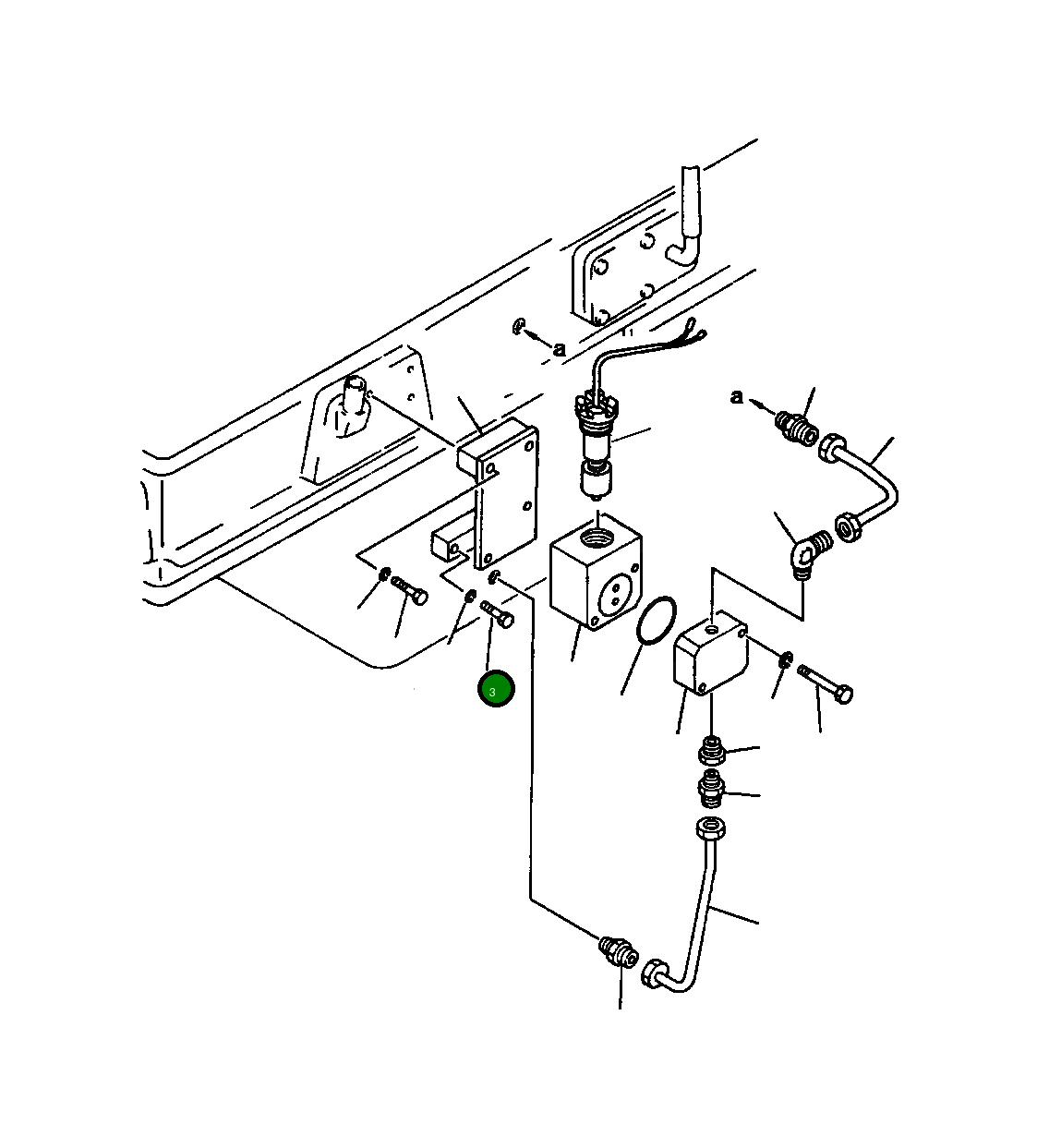 a

a

3