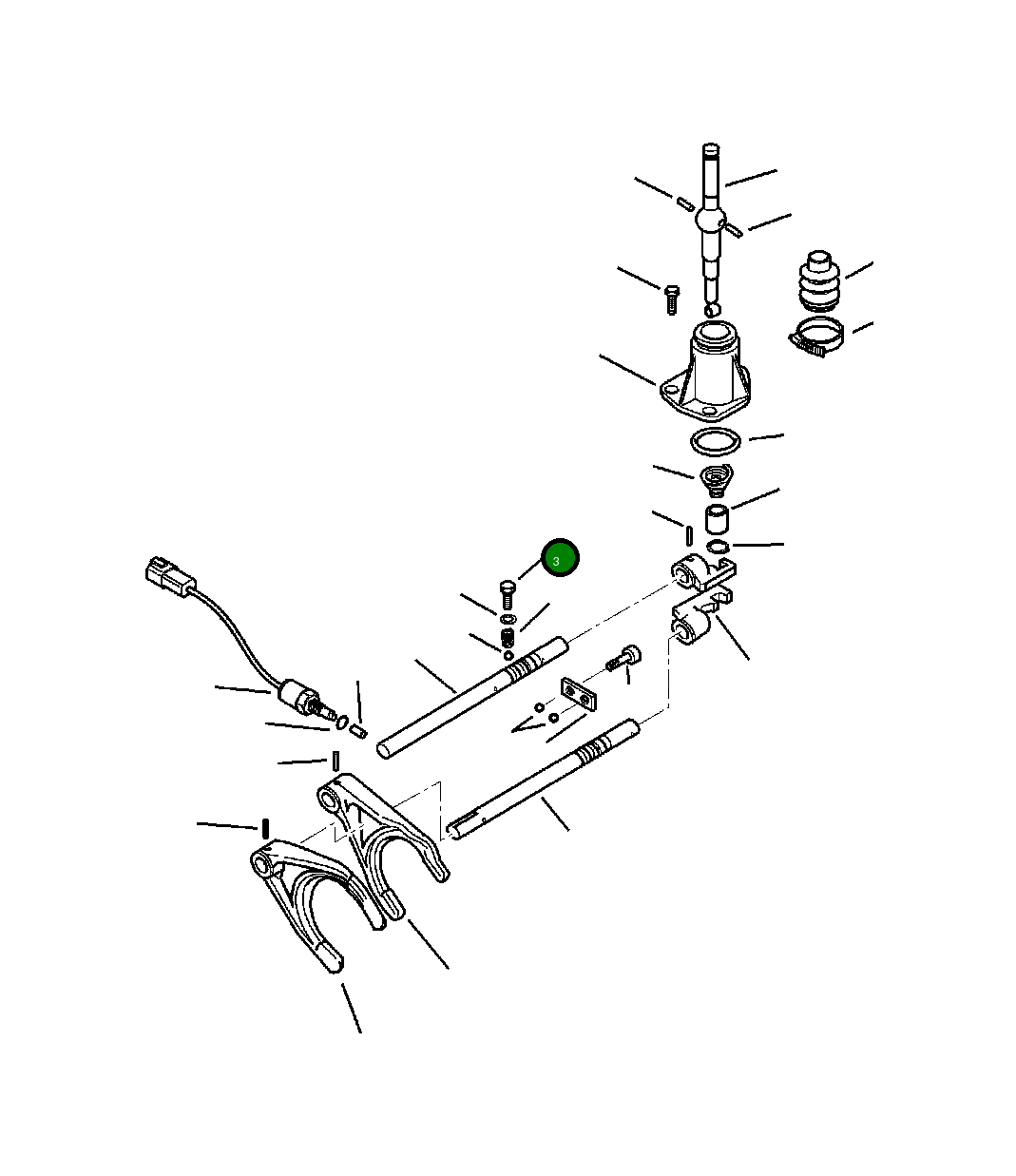 3