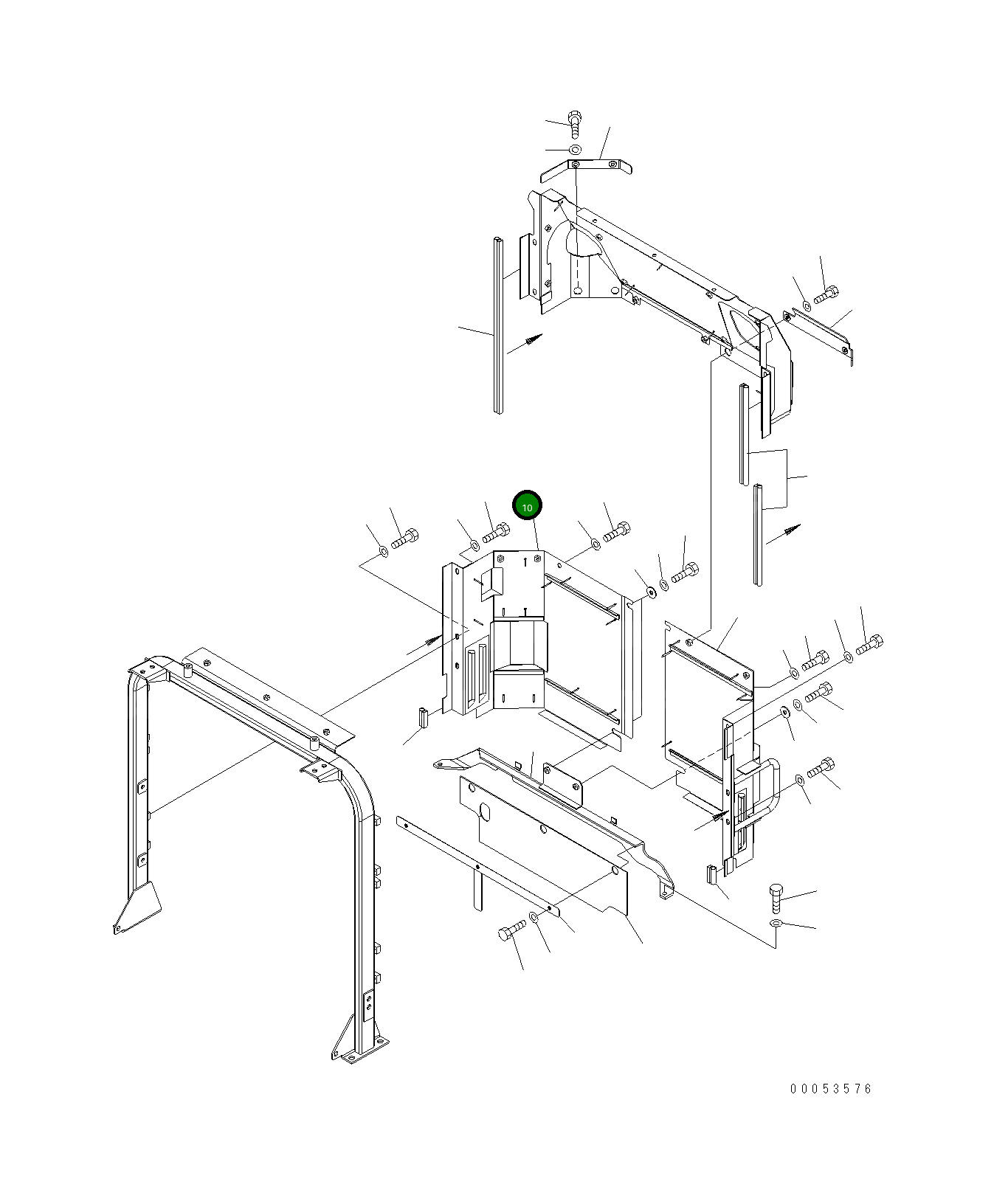 10

00053576