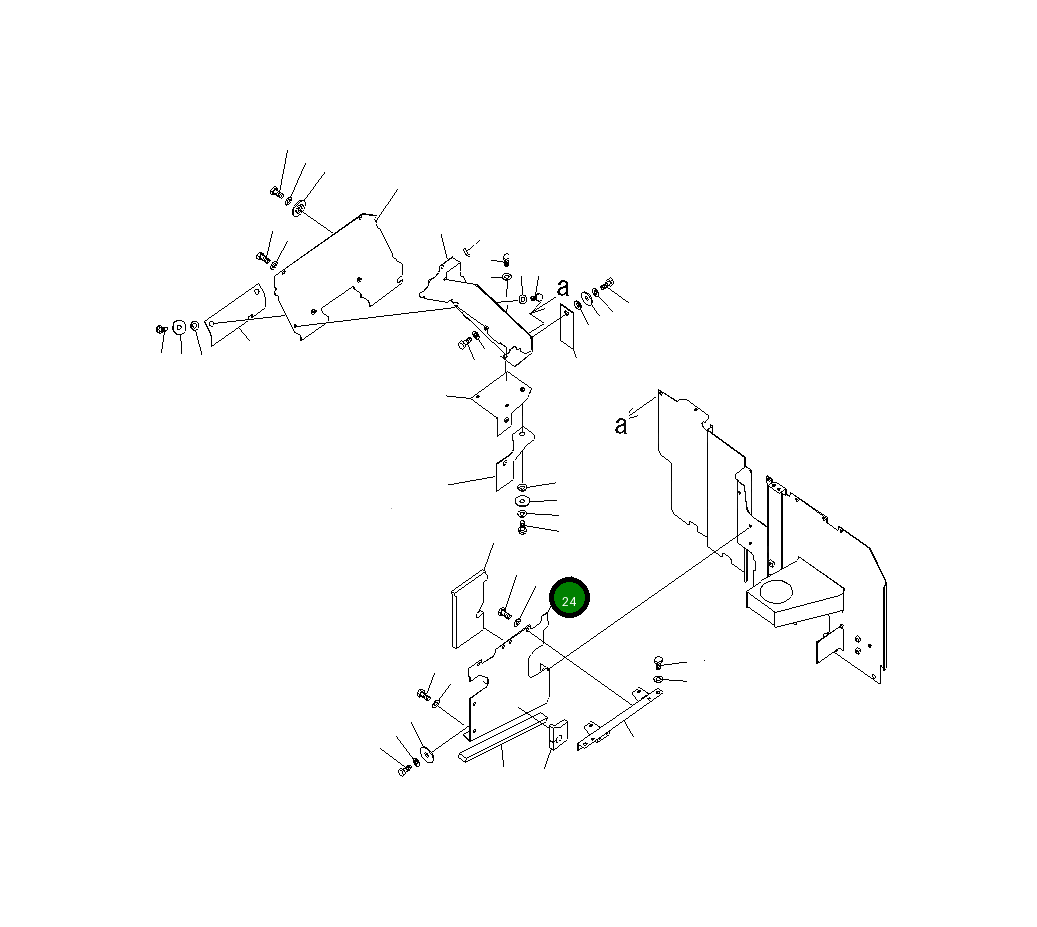 a

a

24