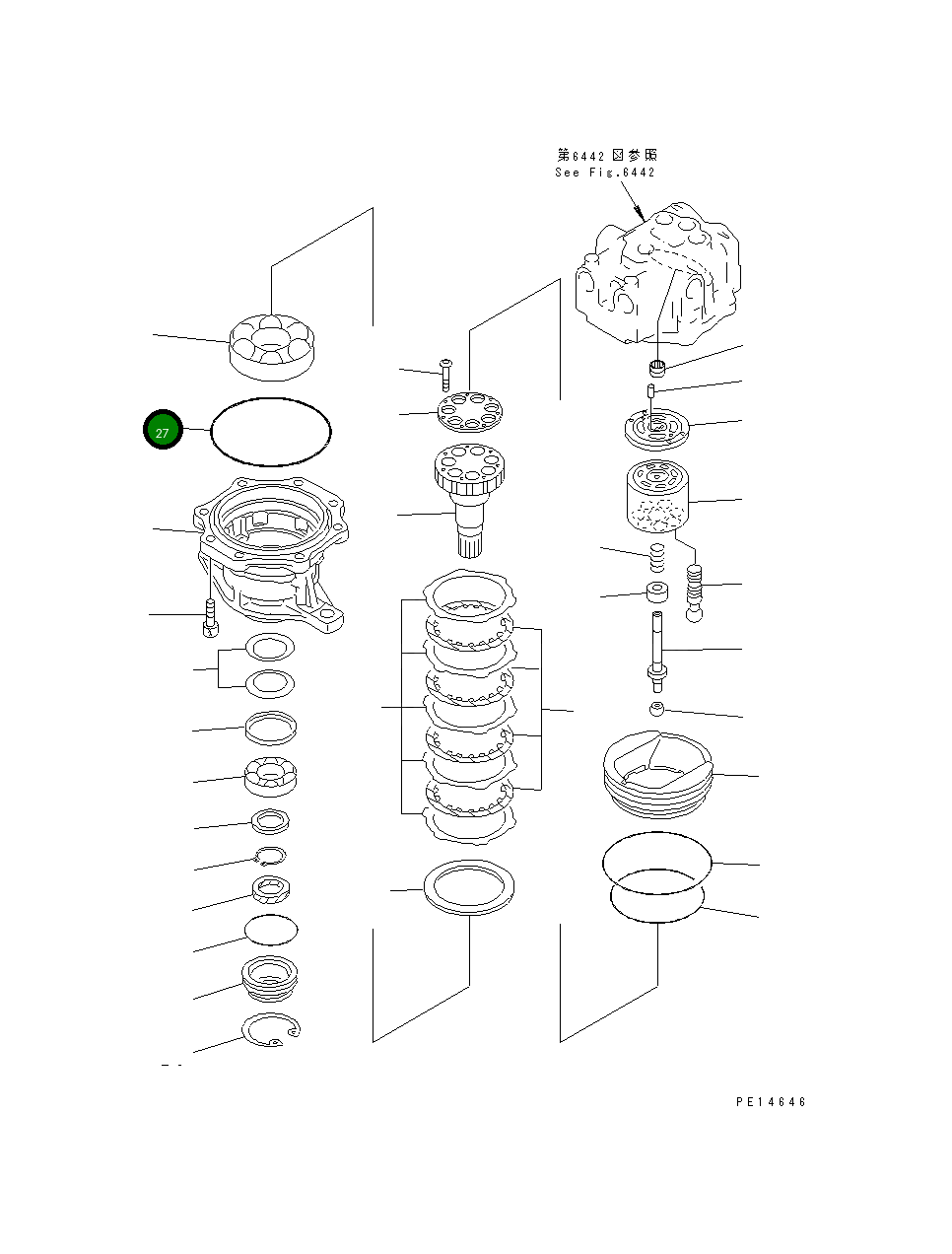 第6442図参照
See Fig.6442

27

PE14646