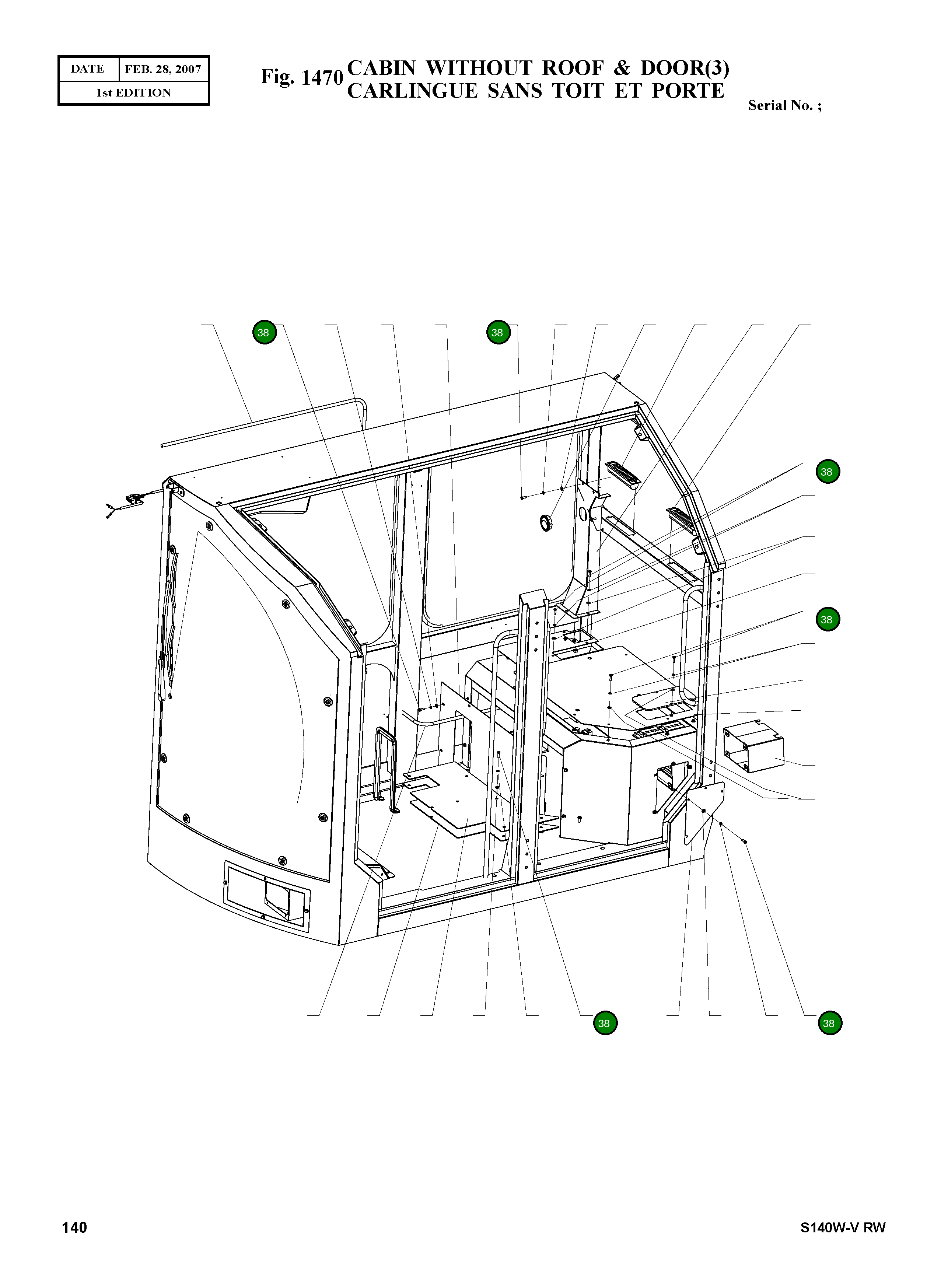 | DATE | FEB. 28, 2007 |
|---|---|
| 1st EDITION | |

Fig. 1470 CABIN WITHOUT ROOF & DOOR(3)
CARLINGUE SANS TOIT ET PORTE

Serial No. ;

38
38
38
38
38
38

140

S140W-V RW