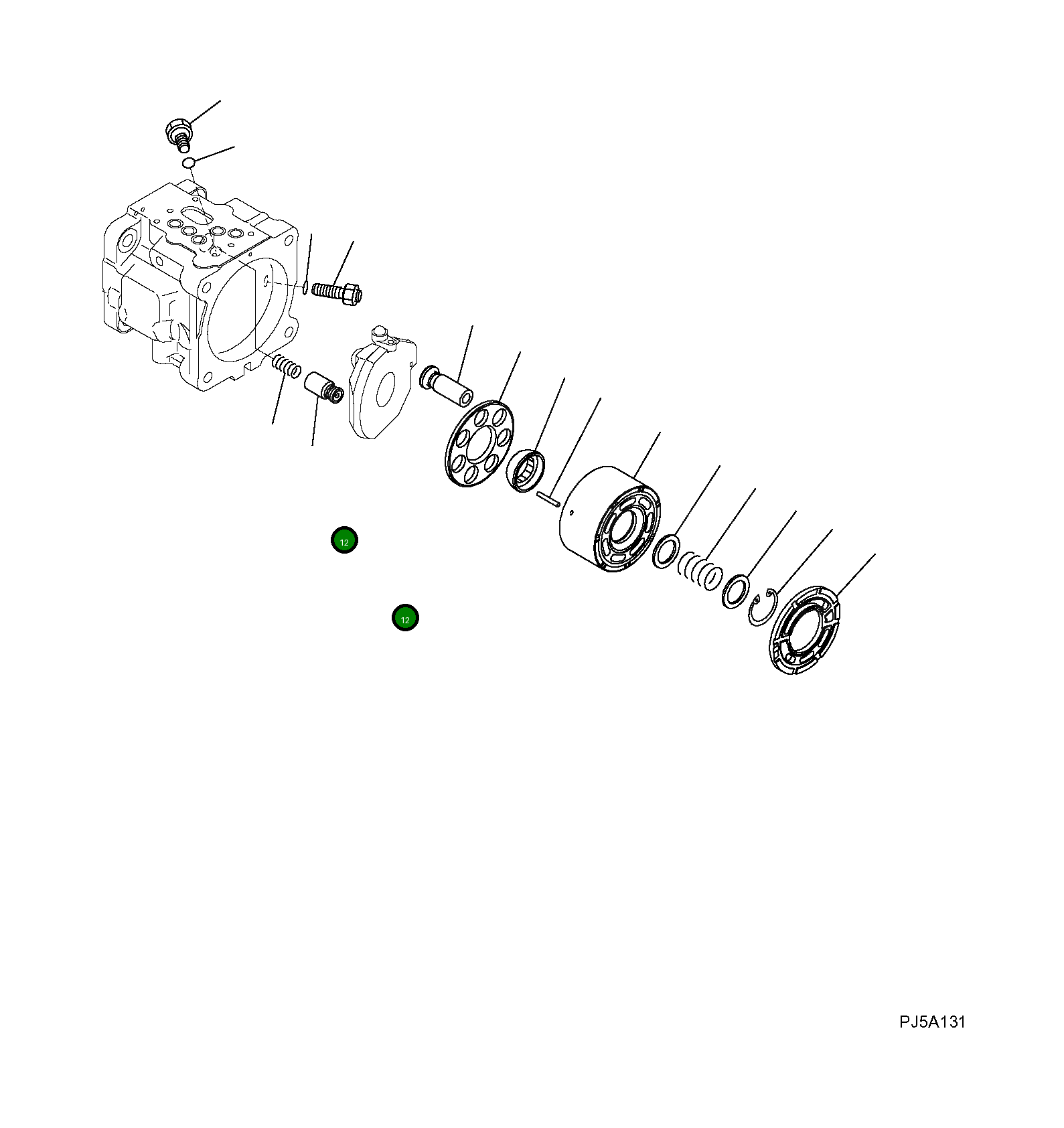 12

12

PJ5A131