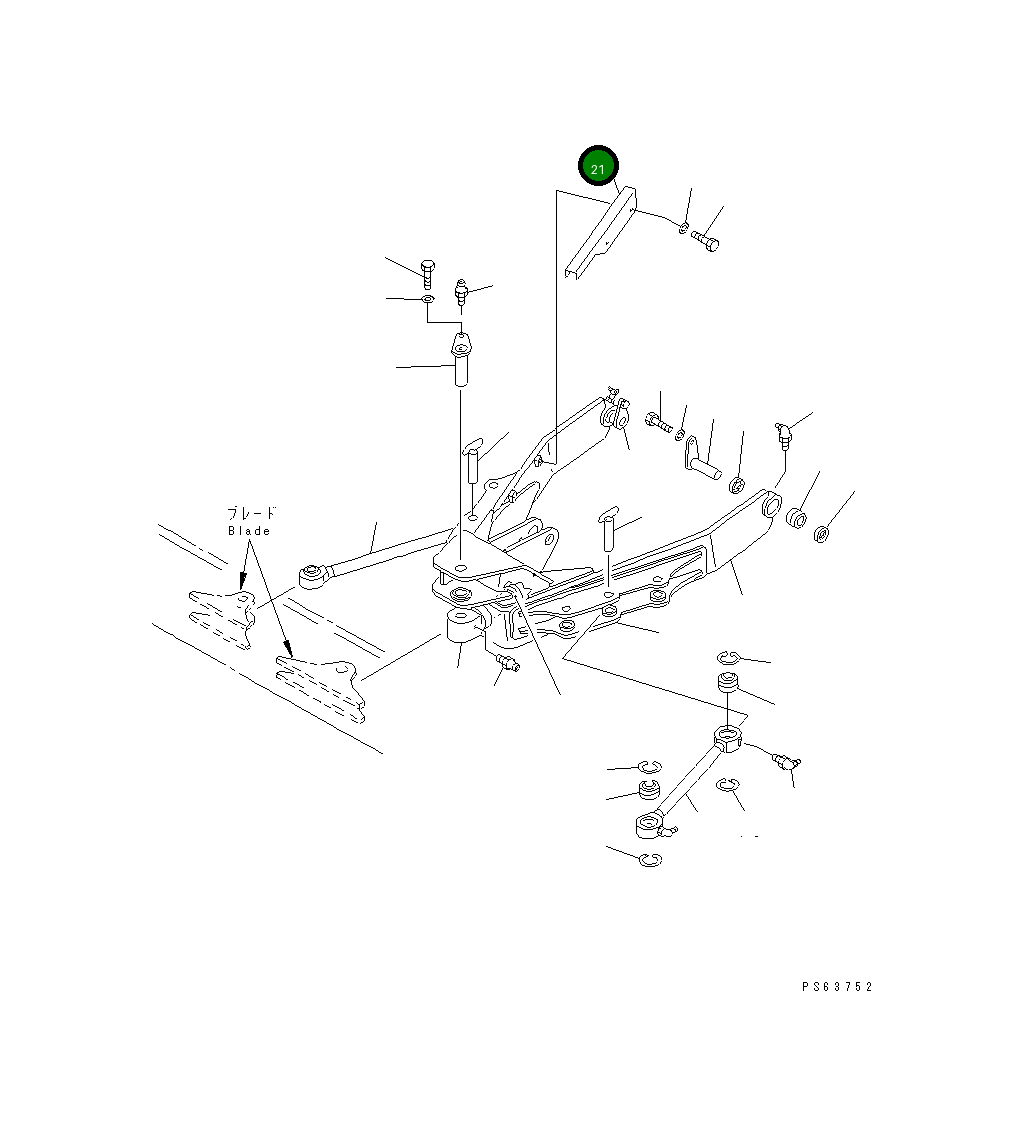 21

ブレード
Blade

PS63752