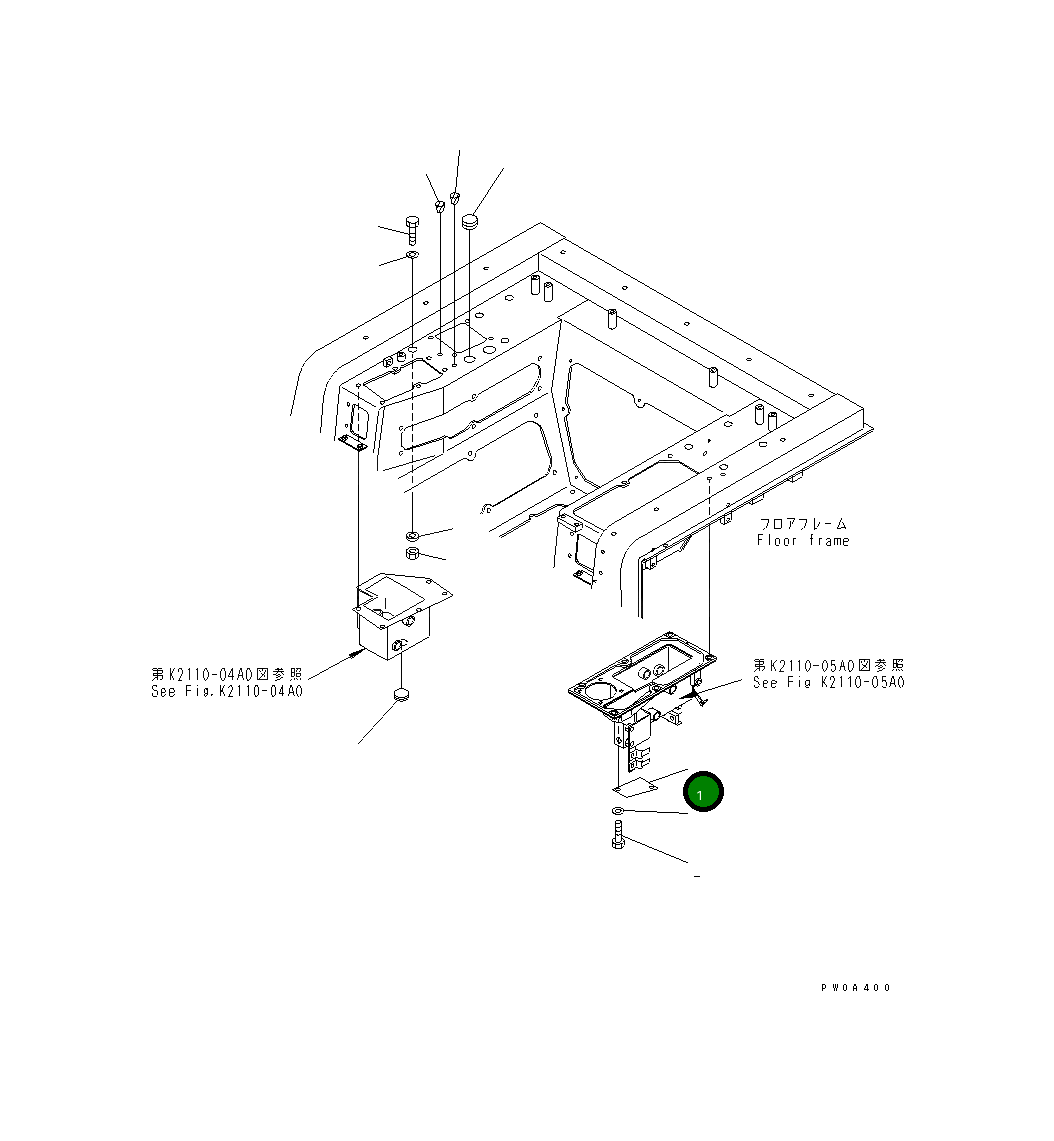 フロアフレーム
Floor frame

第K2110-04A0図参照
See Fig.K2110-04A0

第K2110-05A0図参照
See Fig K2110-05A0

1

PW0A400