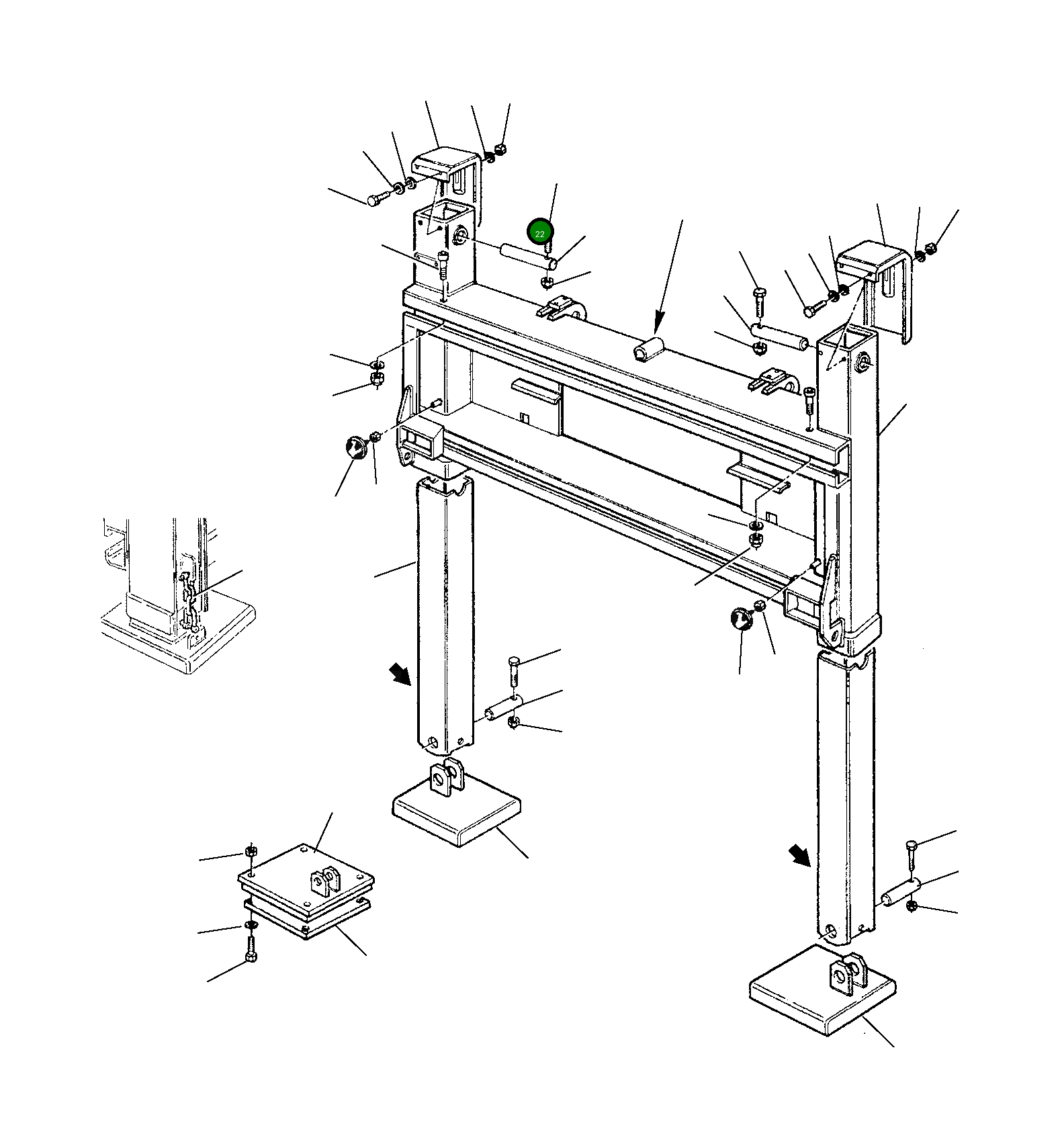 22