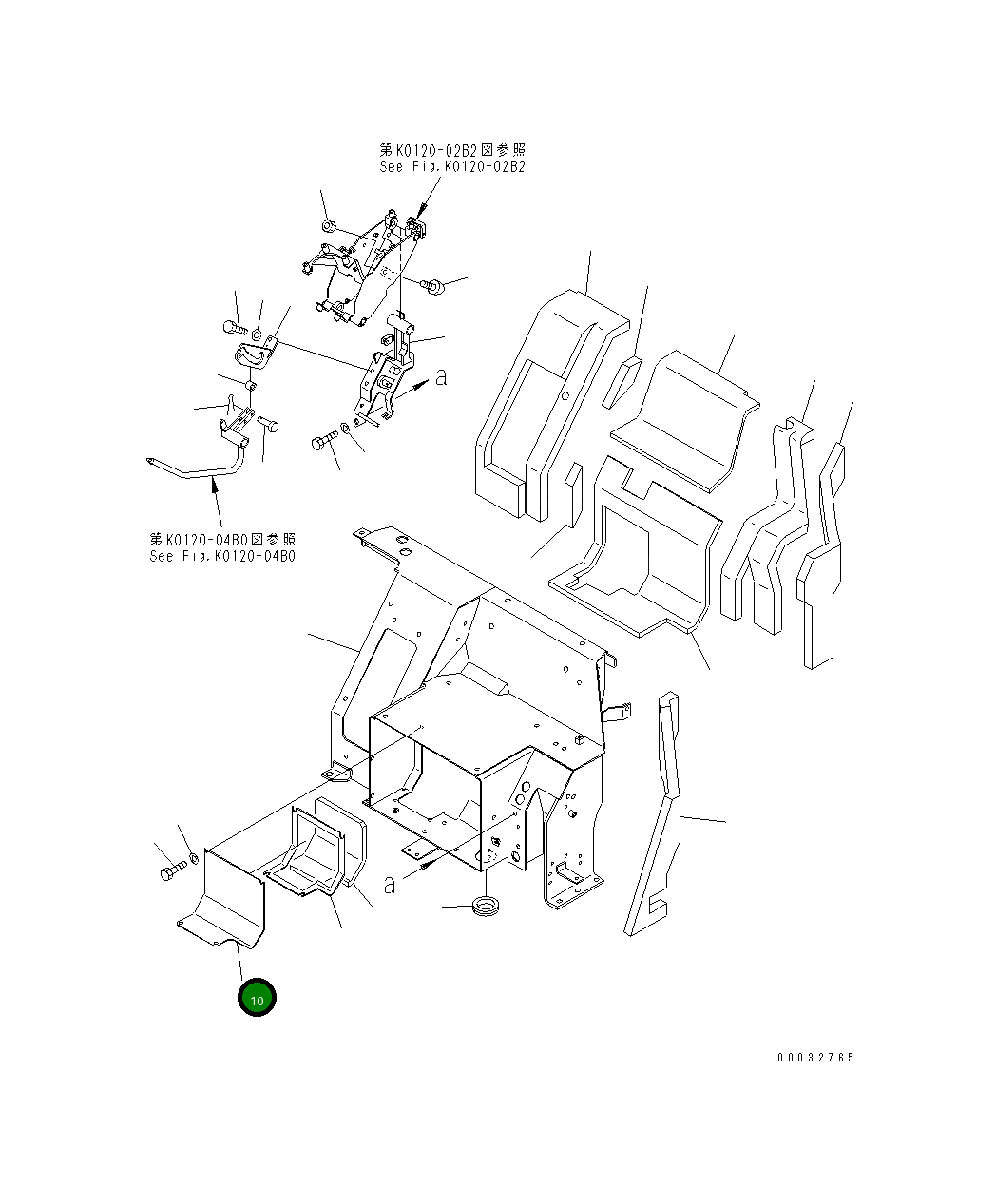 第K0120-02B2図参照
See Fig.K0120-02B2

a

第K0120-04B0図参照
See Fig.K0120-04B0

a

10

00032765