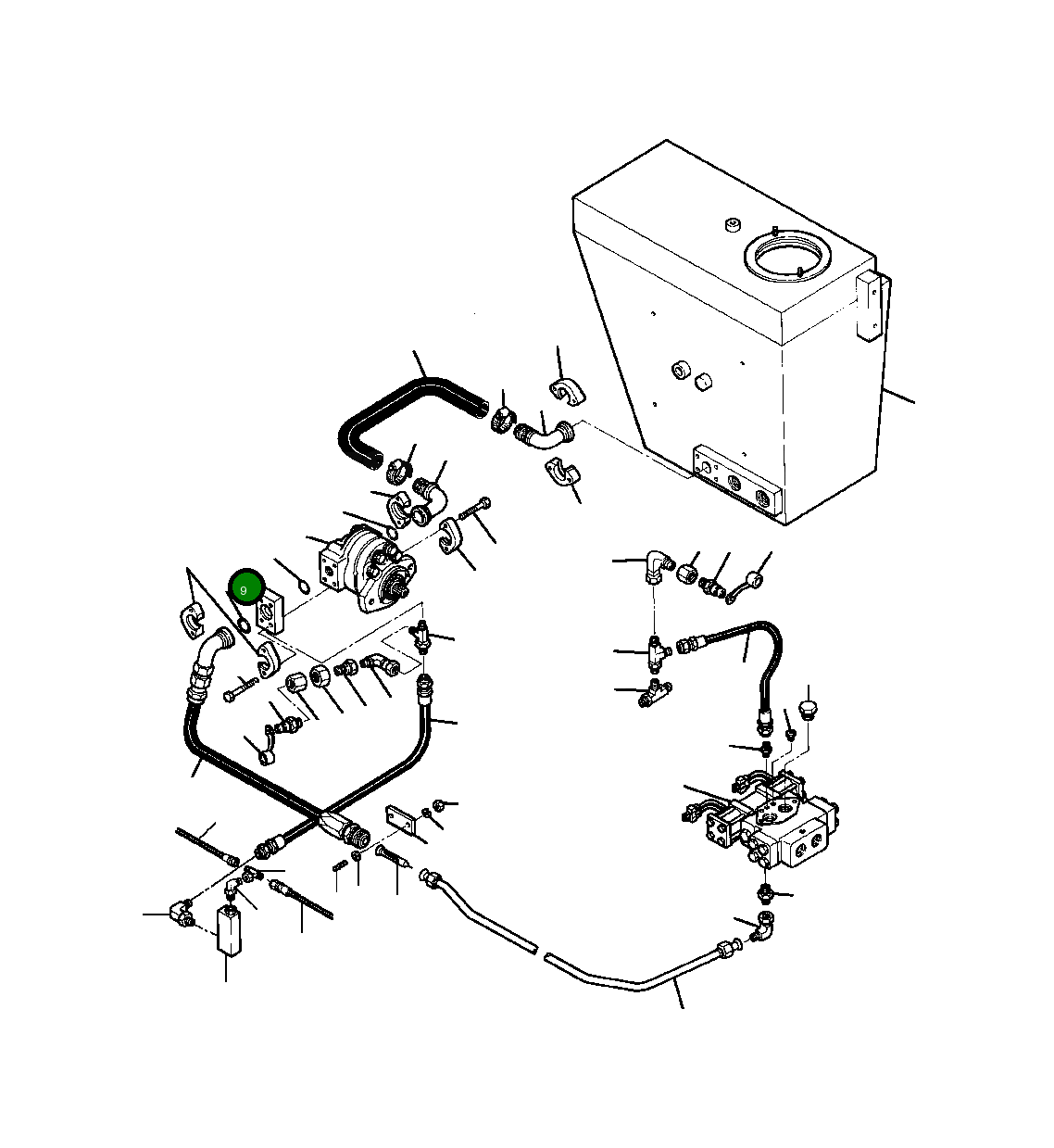 9