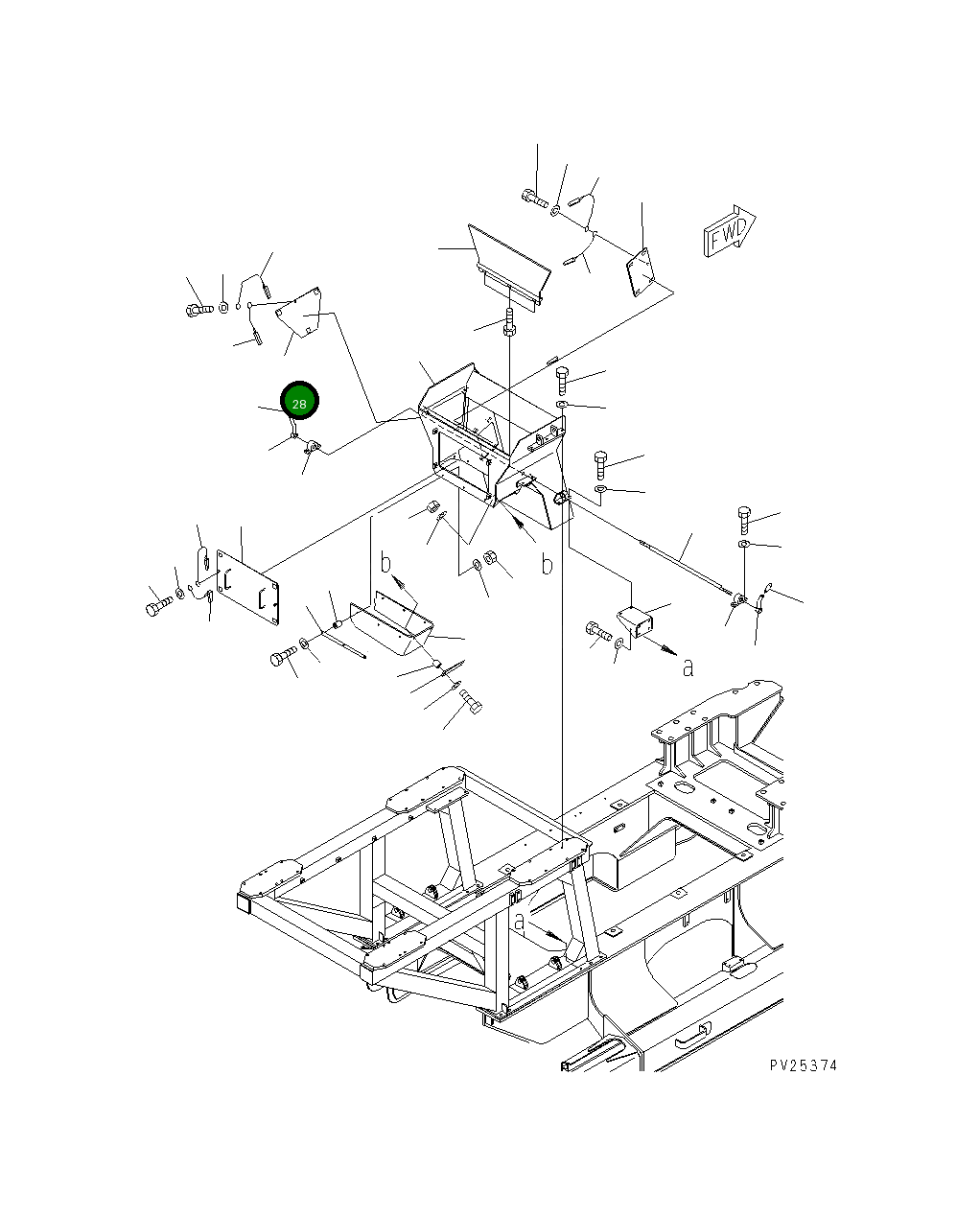 FWD
28
b
b
a
a
PV25374