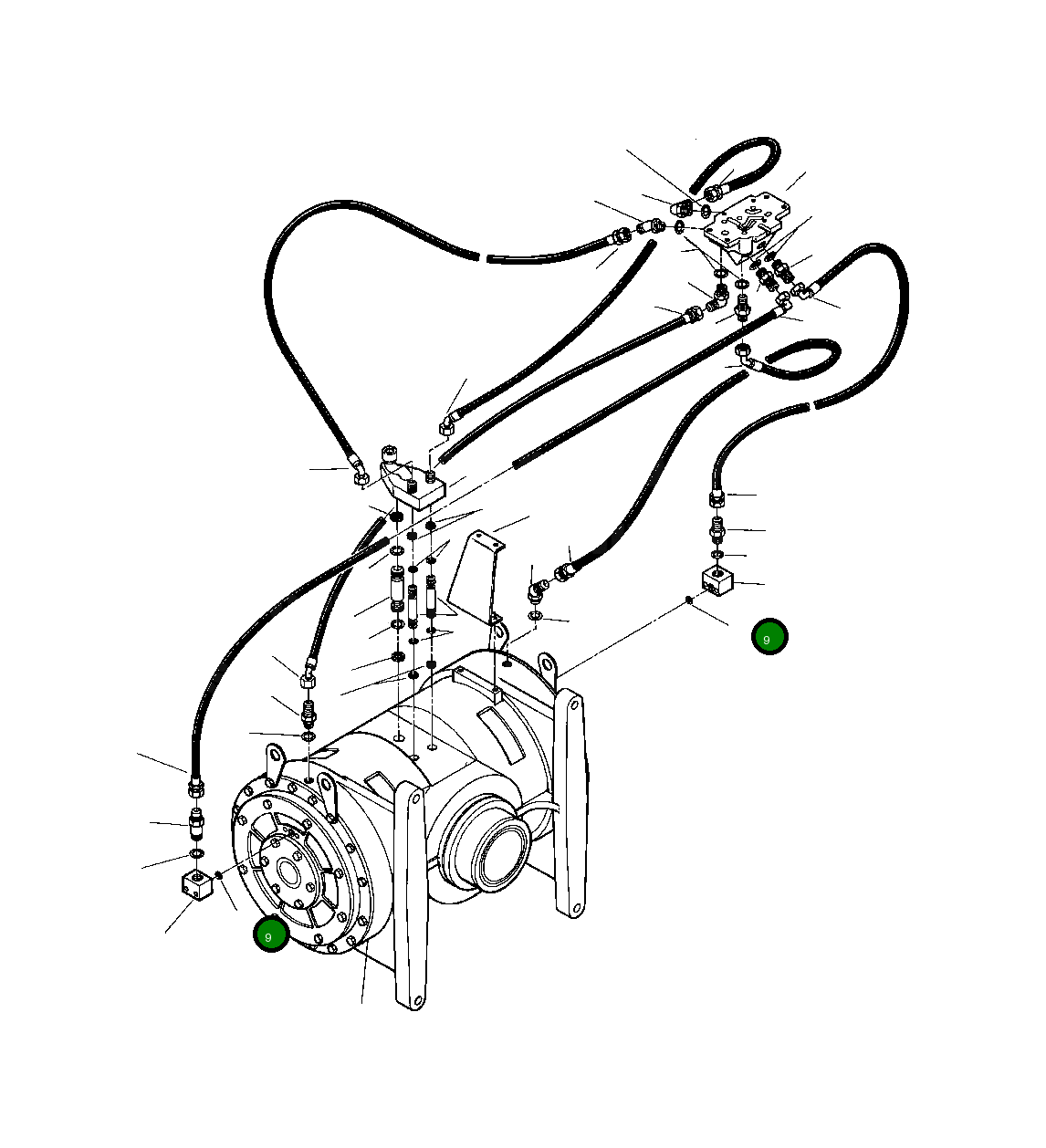 9
9