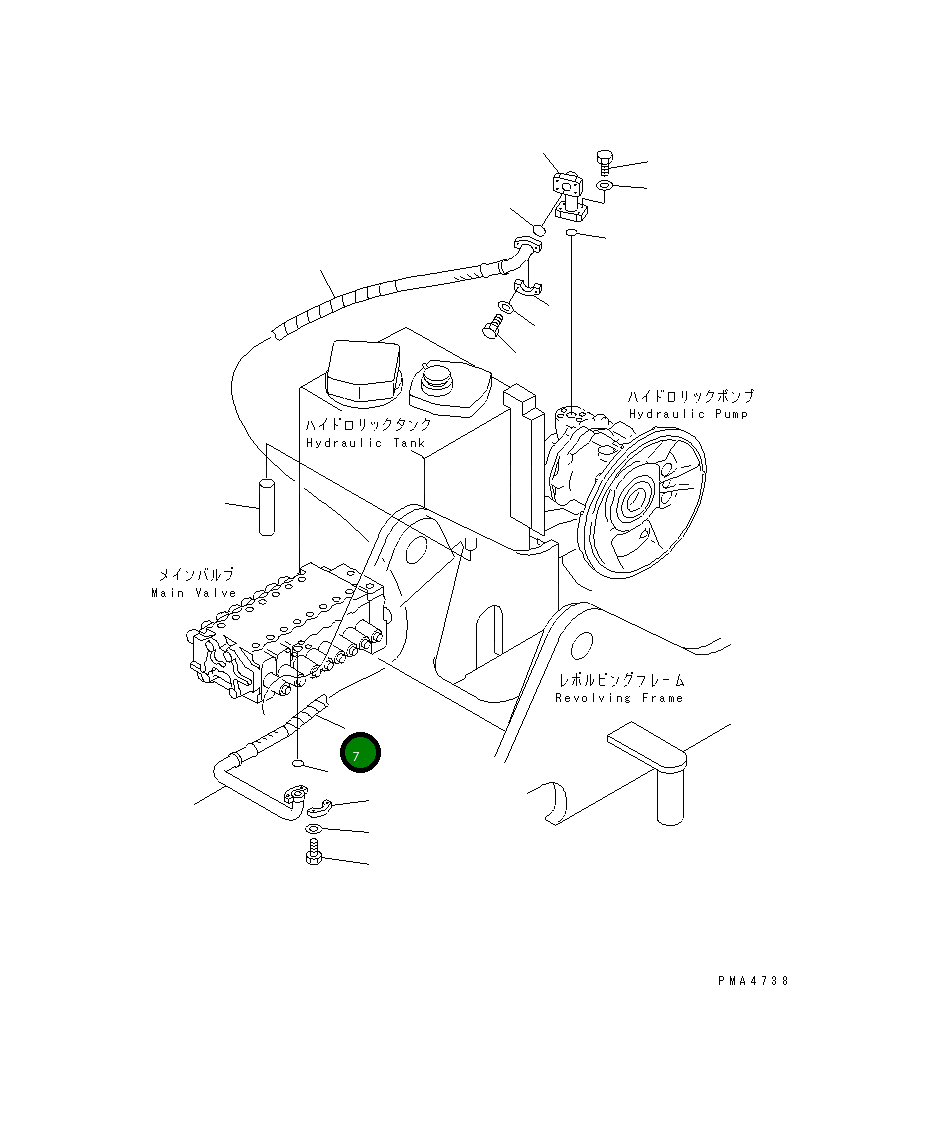 ハイドロリックポンプ
Hydraulic Pump

ハイドロリックタンク
Hydraulic Tank

メインバルブ
Main Valve

レボルビングフレーム
Revolving Frame

7

PMA4738