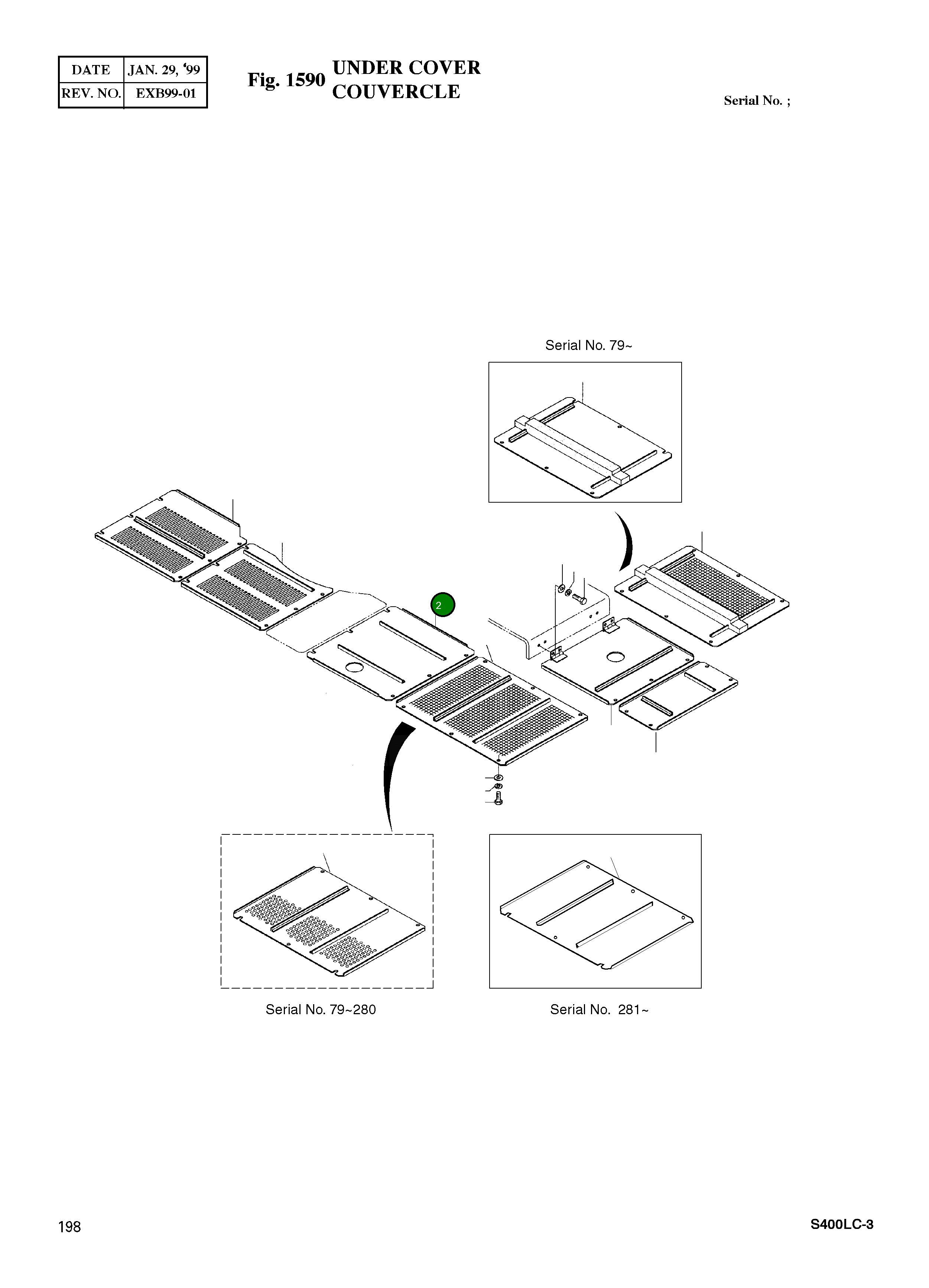 | DATE | JAN. 29, '99 |
|---|---|
| REV. NO. | EXB99-01 |

Fig. 1590 UNDER COVER
COUVERCLE

Serial No. ;

Serial No. 79~

2

Serial No. 79~280

Serial No. 281~

198

S400LC-3