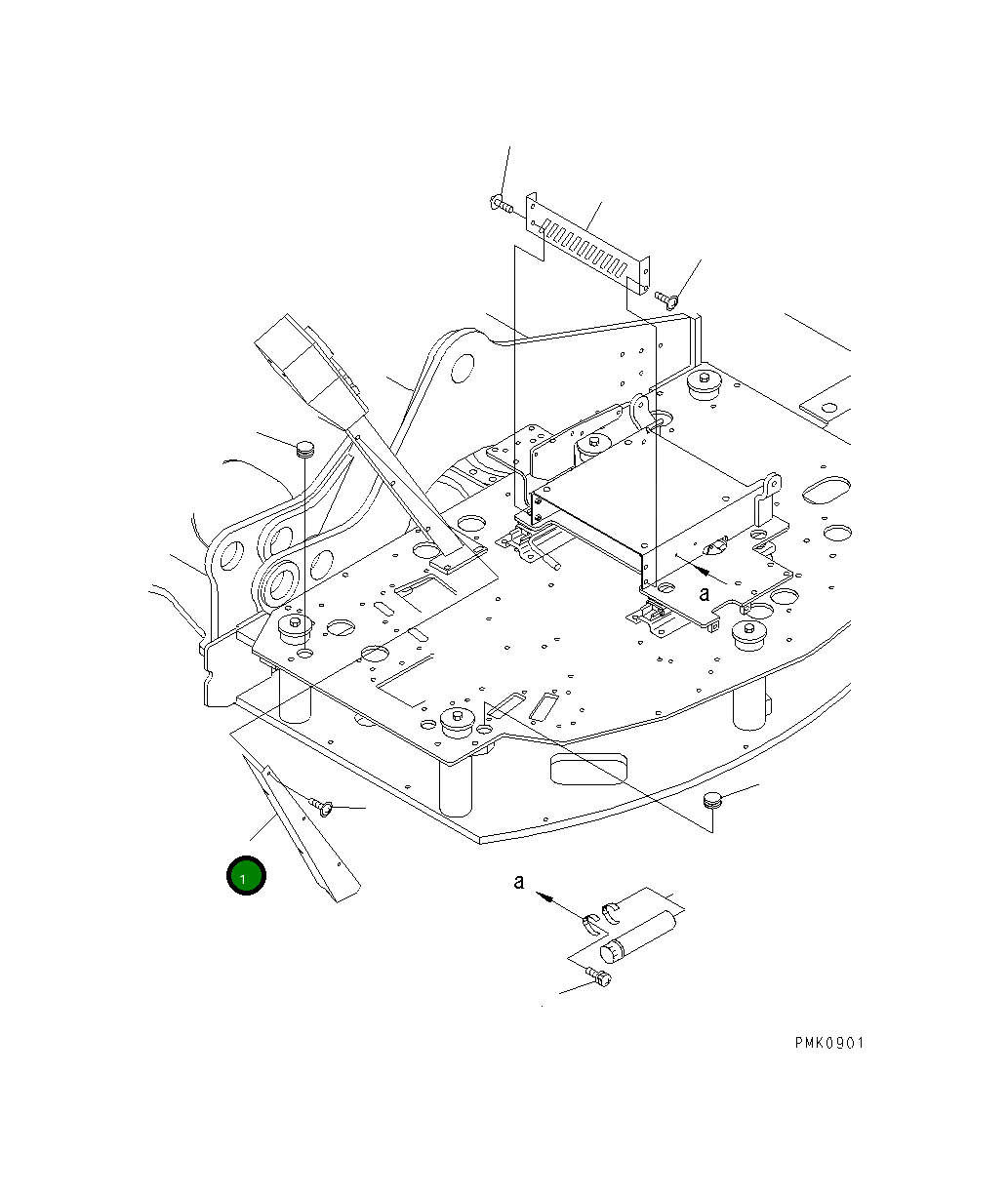 a

1

a

PMK0901