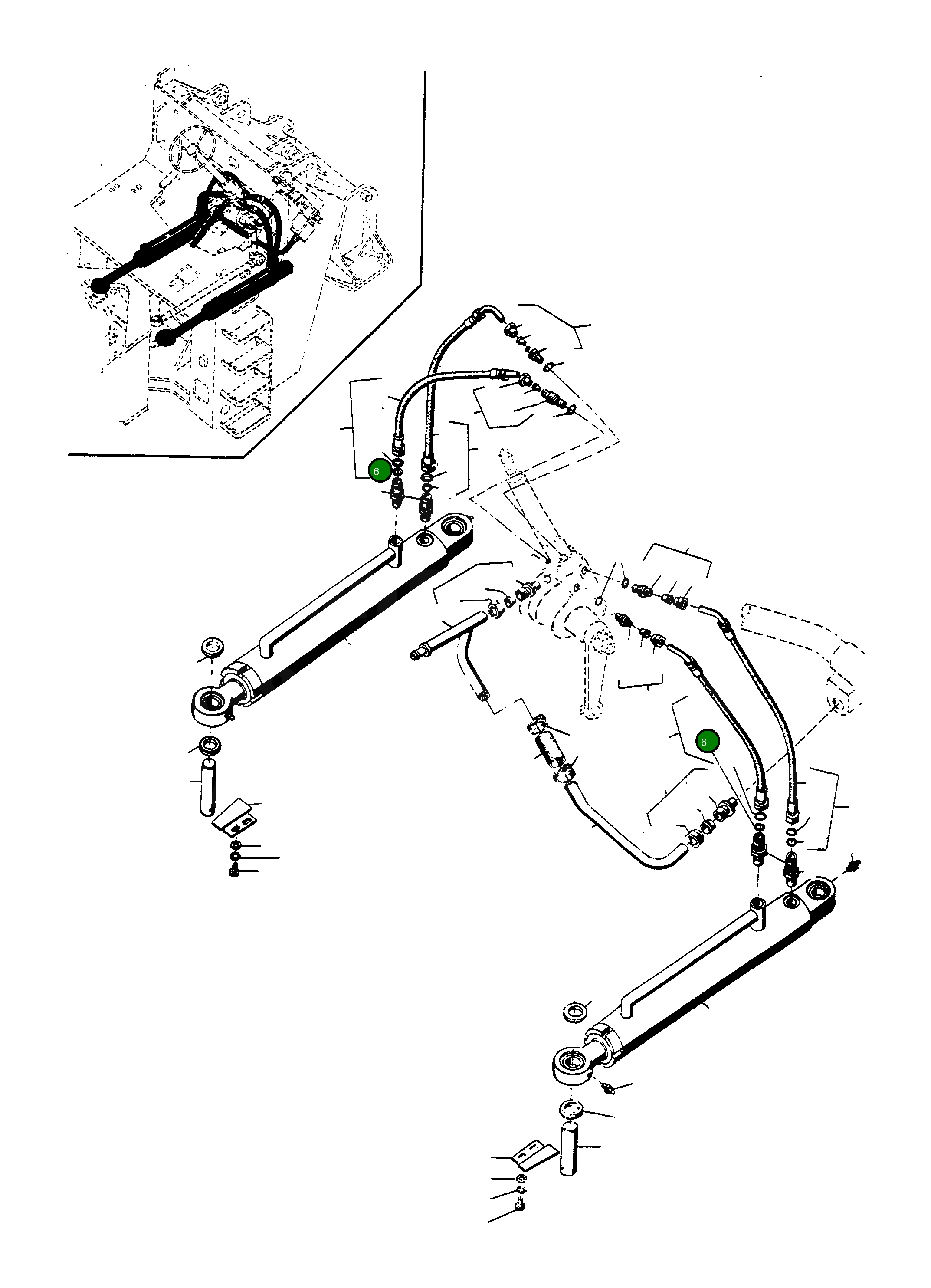 6

6