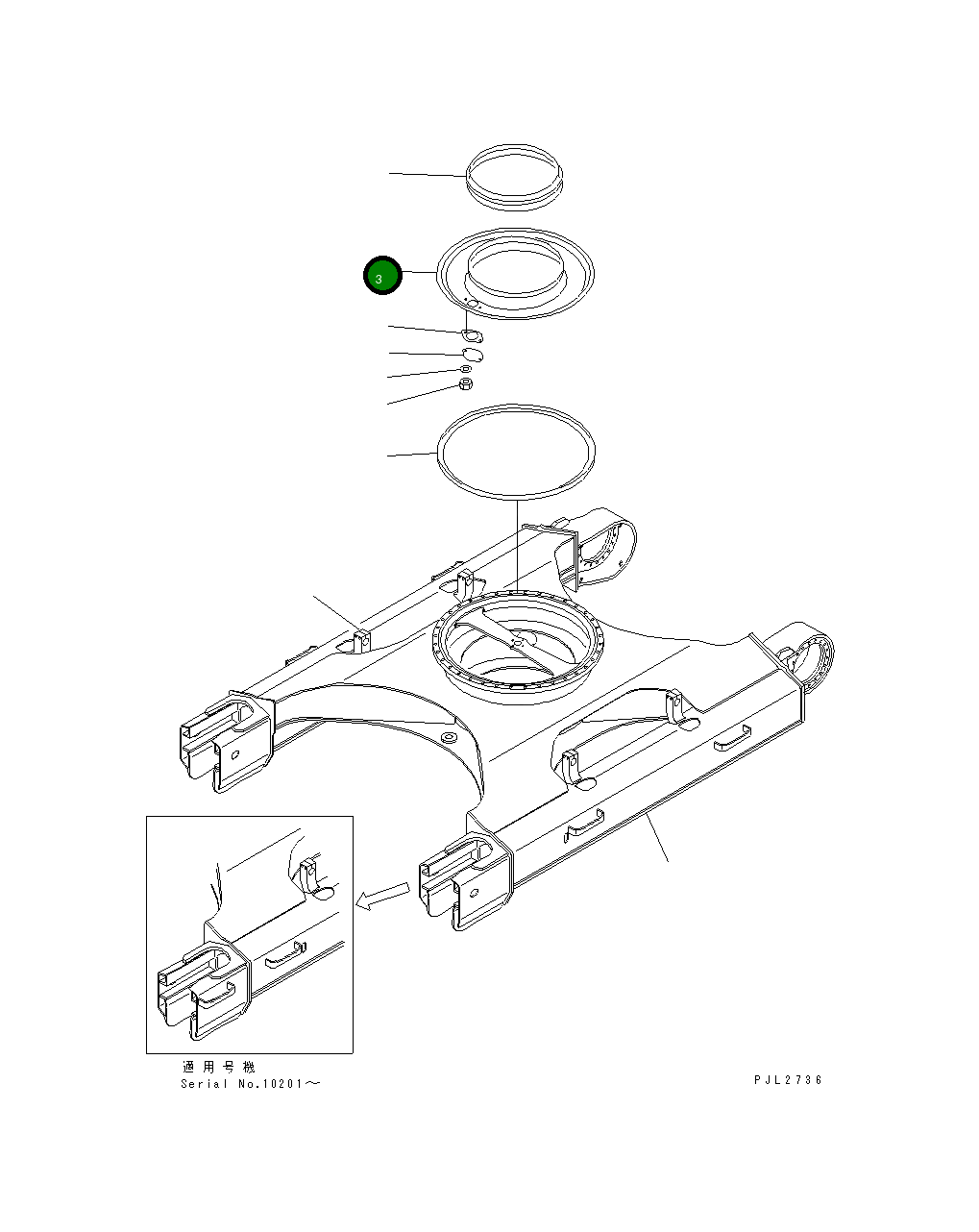 3

適用号機
Serial No.10201～

PJL2736