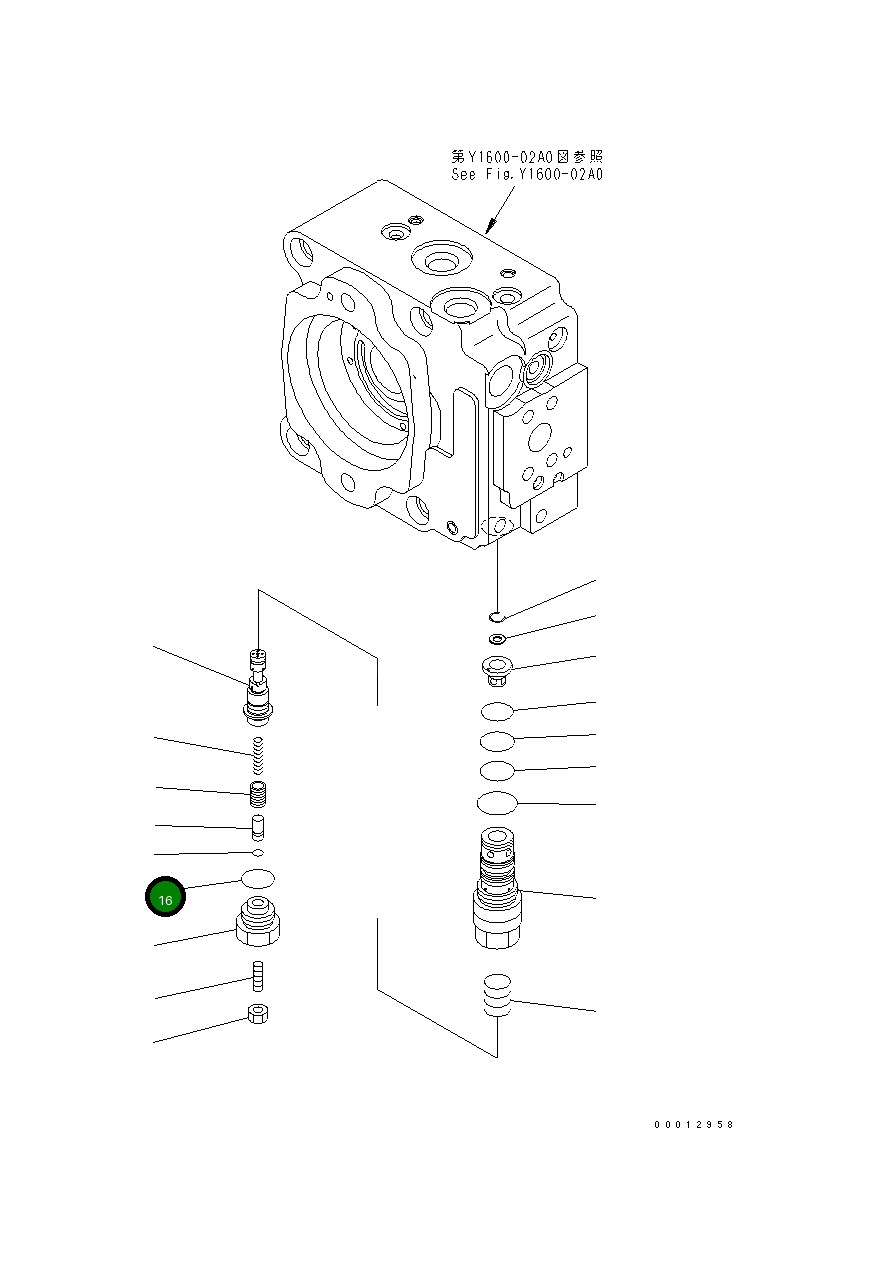 第Y1600-02A0図参照
See Fig.Y1600-02A0

16

00012958