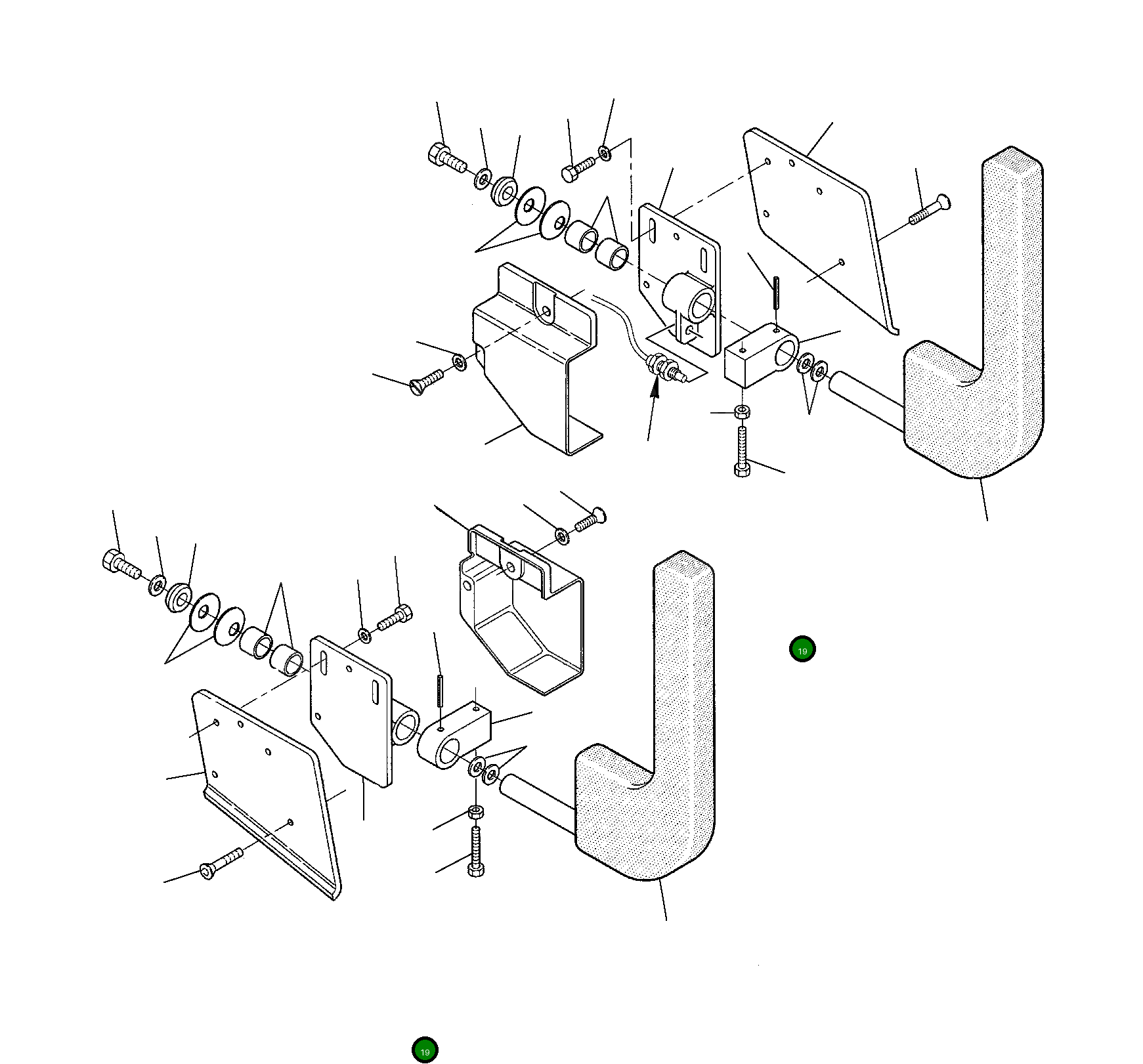 19

19